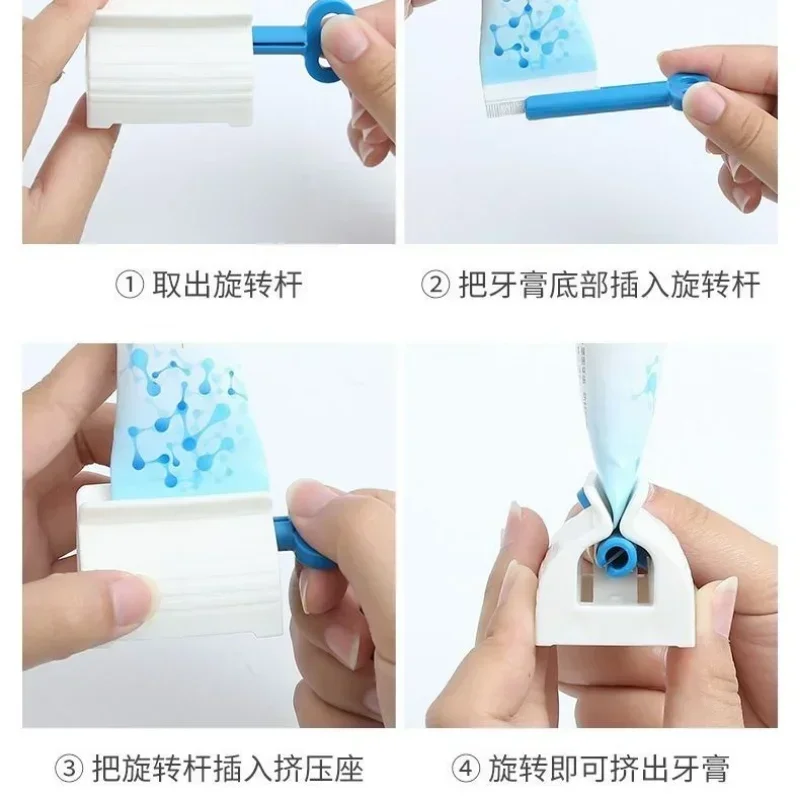 ① 取出旋转杆

② 把牙膏底部插入旋转杆

③ 把旋转杆插入挤压座

④ 旋转即可挤出牙膏