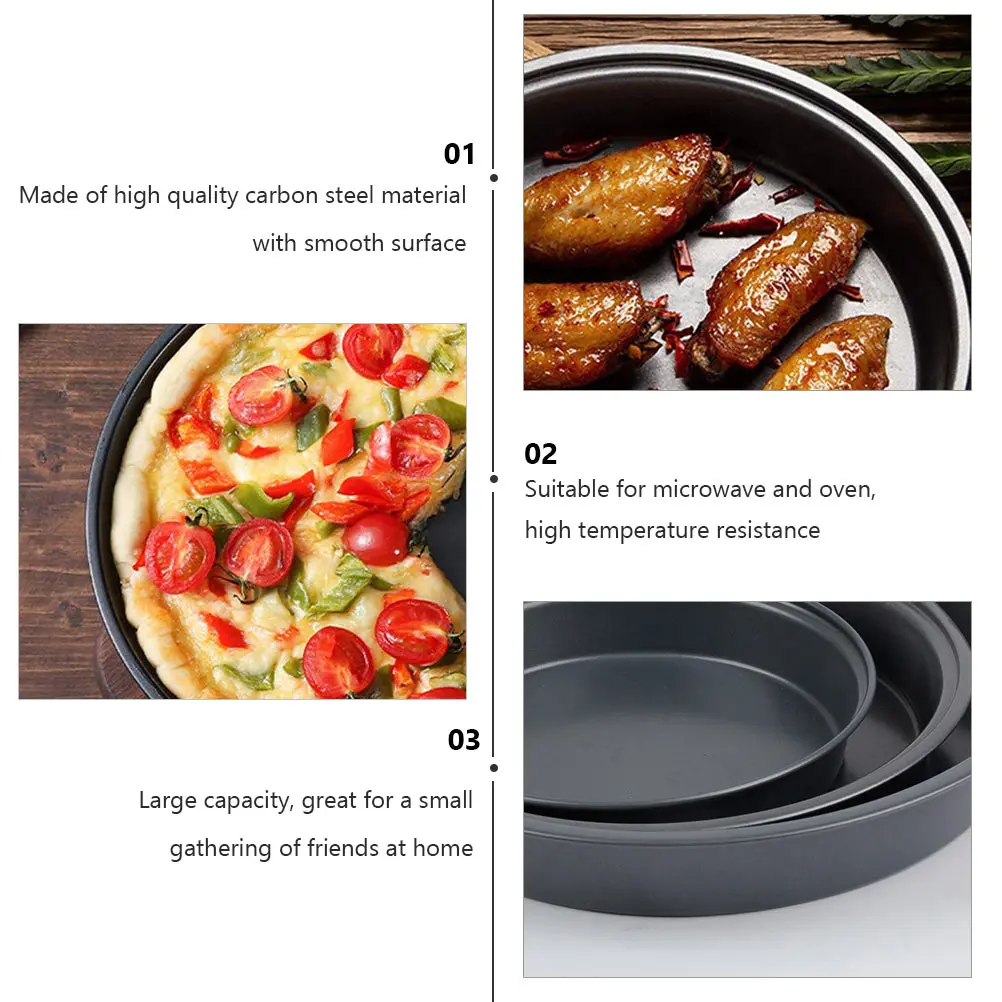 01
Made of high quality carbon steel material with smooth surface

02
Suitable for microwave and oven, high temperature resistance

03
Large capacity, great for a small gathering of friends at home