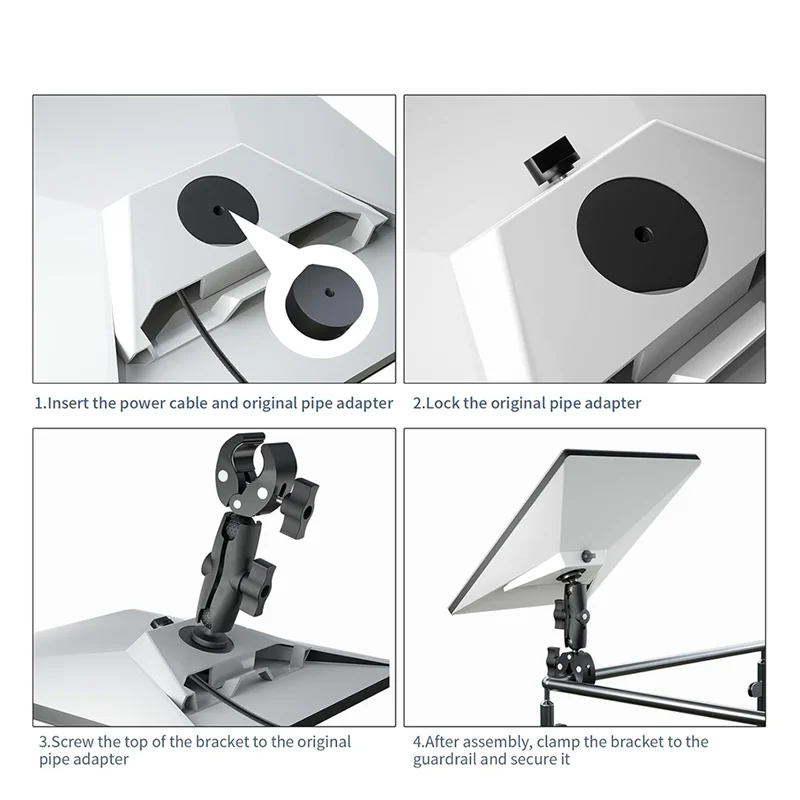 1.Insert the power cable and original pipe adapter

2.Lock the original pipe adapter

3.Screw the top of the bracket to the original pipe adapter

4.After assembly, clamp the bracket to the guardrail and secure it