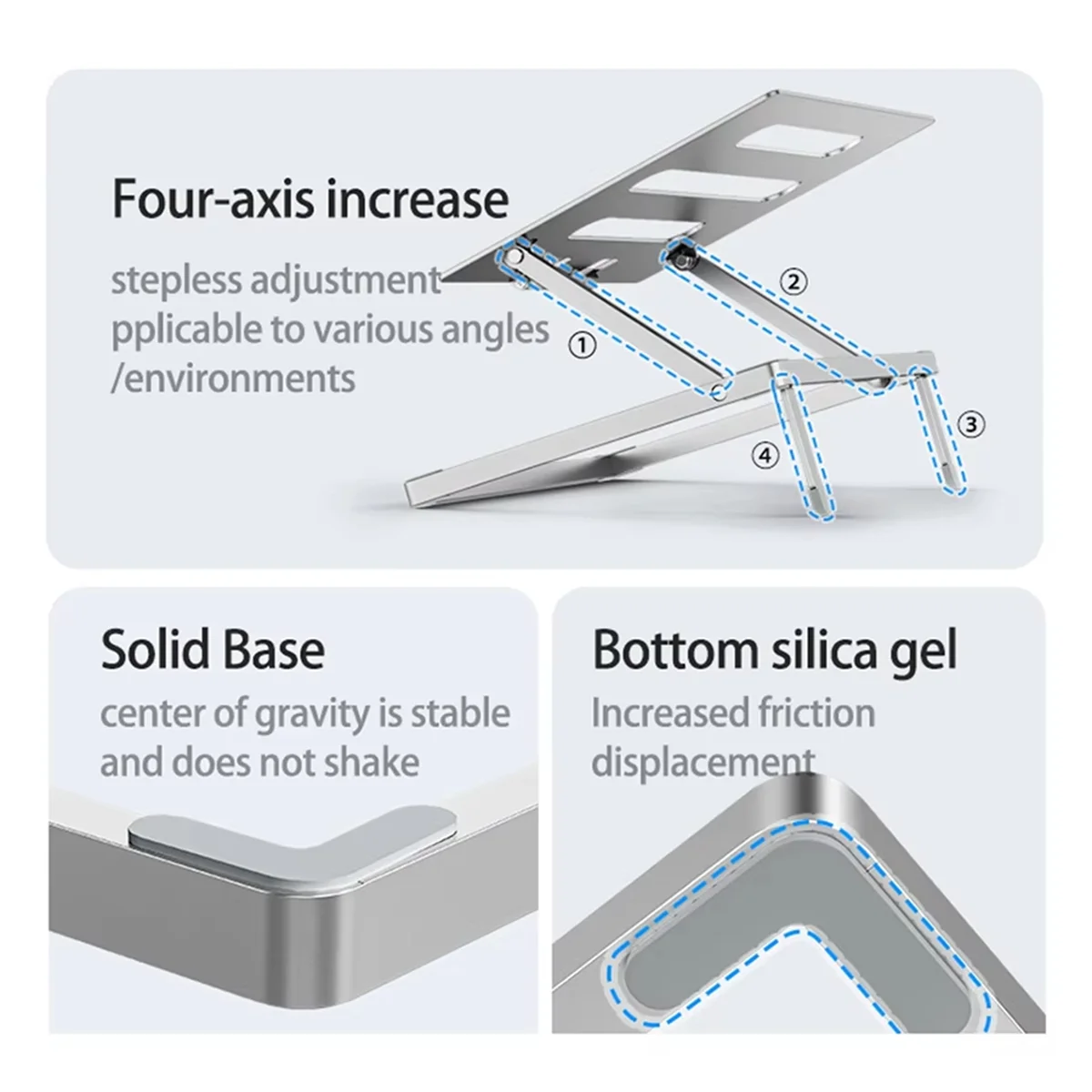 Four-axis increase

stepless adjustment
pplicable to various angles
/environments

①
②
③
④

Solid Base
center of gravity is stable
and does not shake

Bottom silica gel
Increased friction
displacement