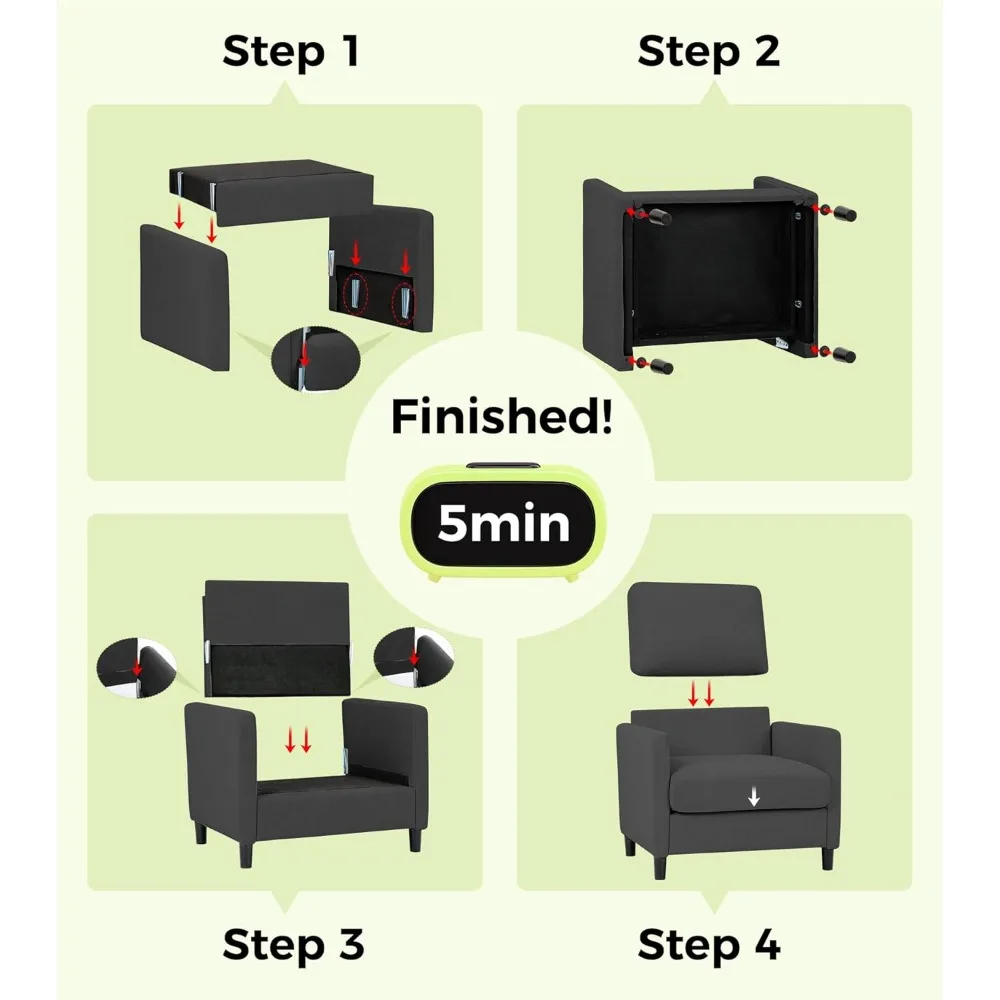 Step 1

Step 2

Finished!

5min

Step 3

Step 4