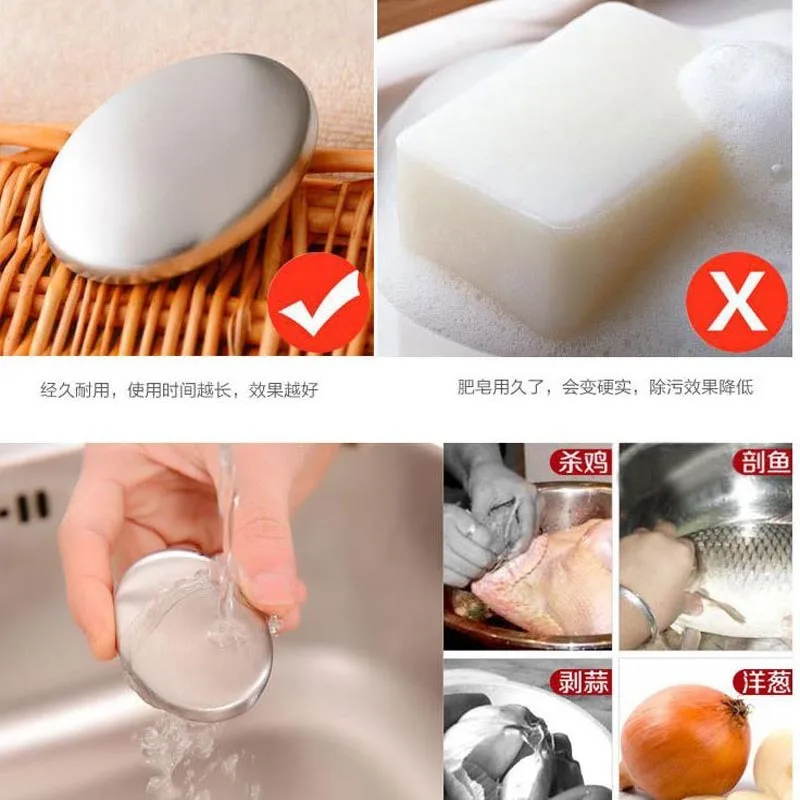 X

经久耐用，使用时间越长，效果越好

肥皂用久了，会变硬实，除污效果降低

杀鸡

剖鱼

剥蒜

洋葱