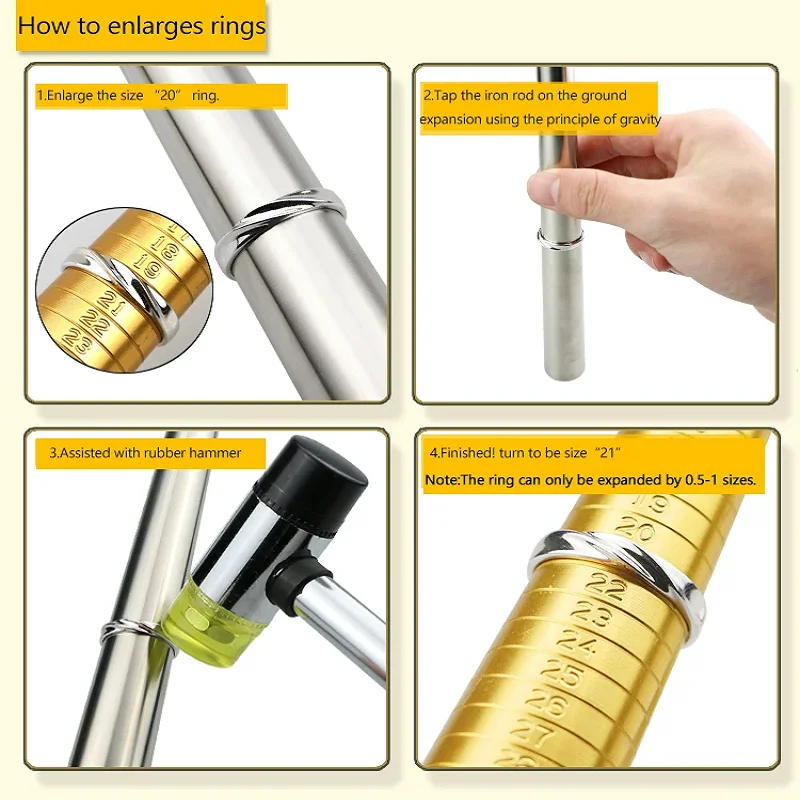 How to enlarges rings

1.Enlarge the size "20" ring.

18
19
21
22
23

2.Tap the iron rod on the ground expansion using the principle of gravity

3.Assisted with rubber hammer

4.Finished! turn to be size "21"
Note:The ring can only be expanded by 0.5-1 sizes.

19
20
22
23
24
25
26
27