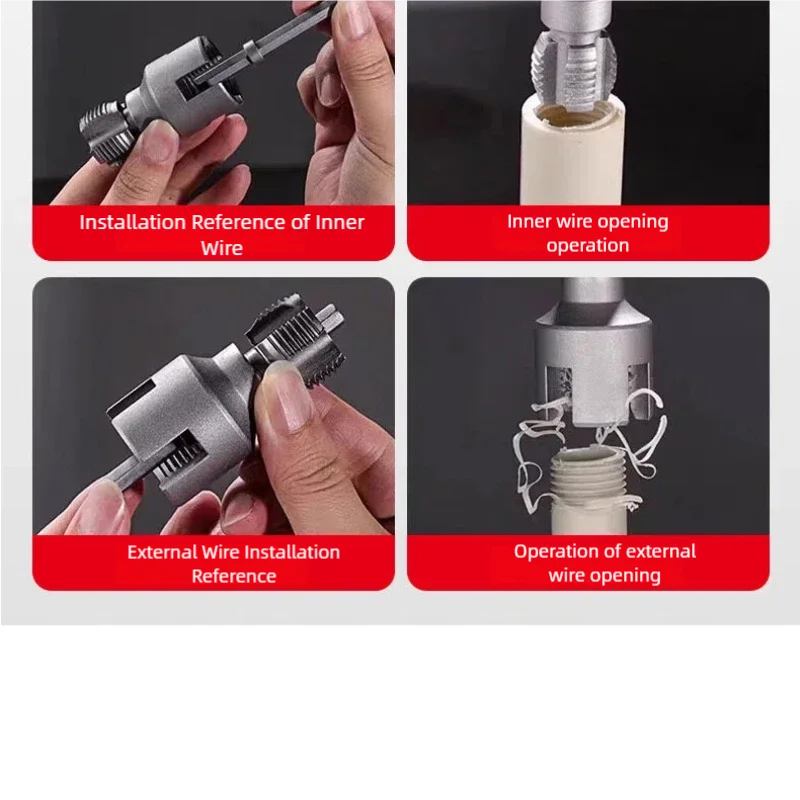 Installation Reference of Inner Wire

Inner wire opening operation

External Wire Installation Reference

Operation of external wire opening