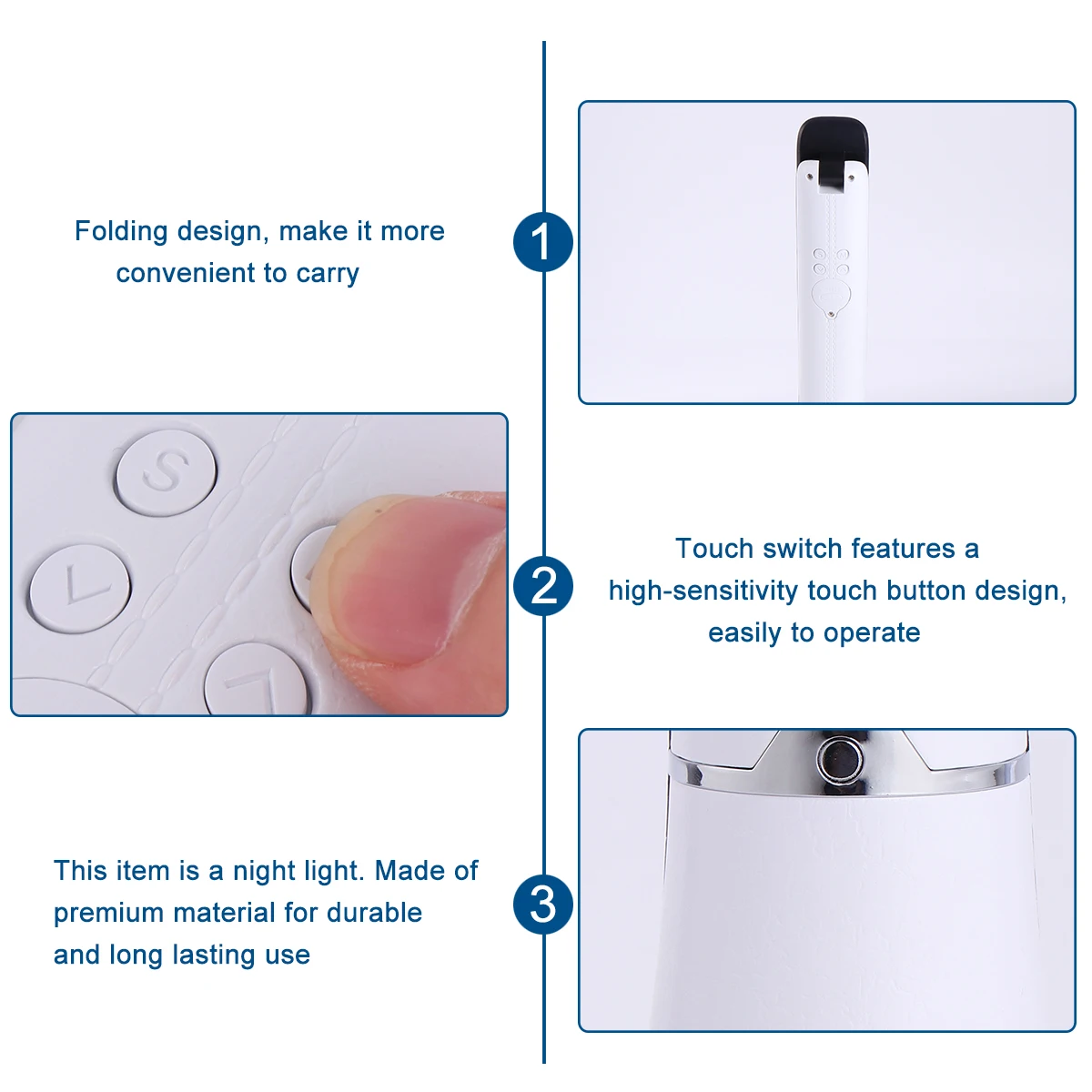 Folding design, make it more convenient to carry

1

S

2

Touch switch features a high-sensitivity touch button design, easily to operate

This item is a night light. Made of premium material for durable and long lasting use

3