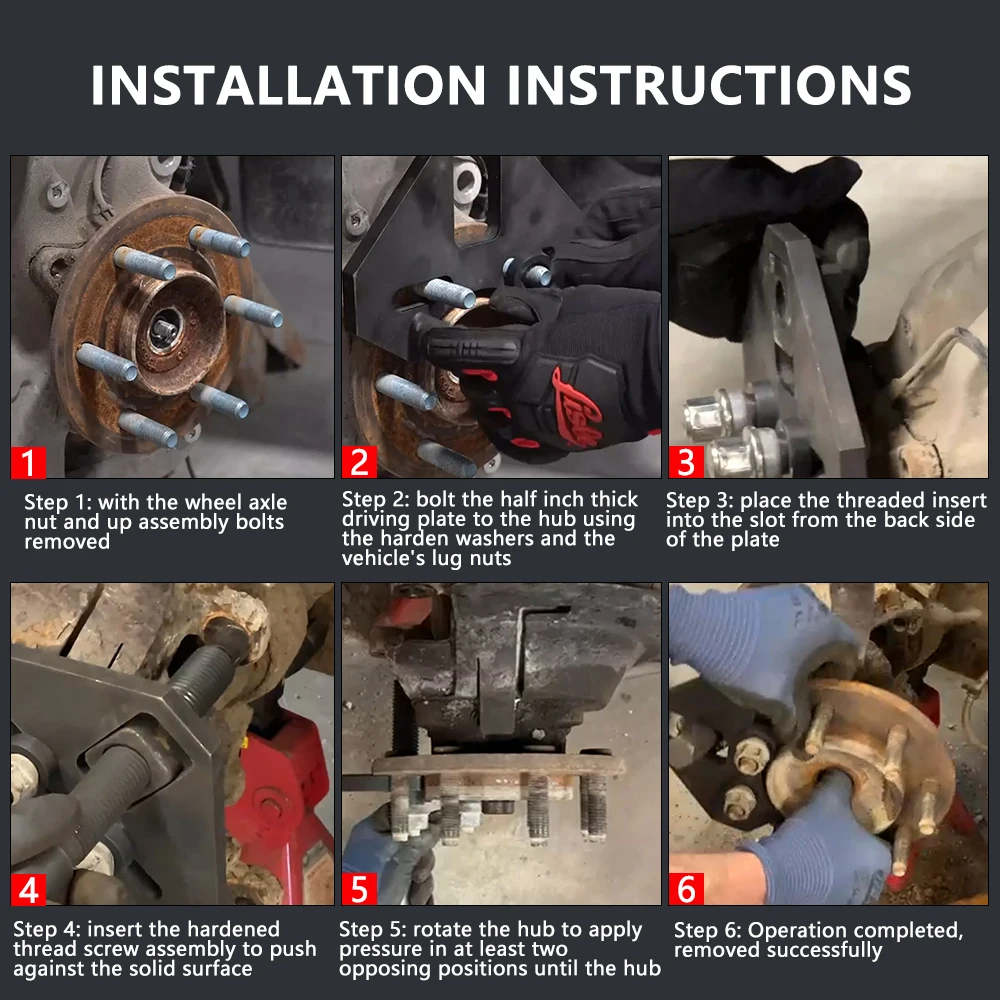 INSTALLATION INSTRUCTIONS

1

Step 1: with the wheel axle nut and up assembly bolts removed

2

Step 2: bolt the half inch thick driving plate to the hub using the harden washers and the vehicle's lug nuts

3

Step 3: place the threaded insert into the slot from the back side of the plate

4

Step 4: insert the hardened thread screw assembly to push against the solid surface

5

Step 5: rotate the hub to apply pressure in at least two opposing positions until the hub

6

Step 6: Operation completed, removed successfully