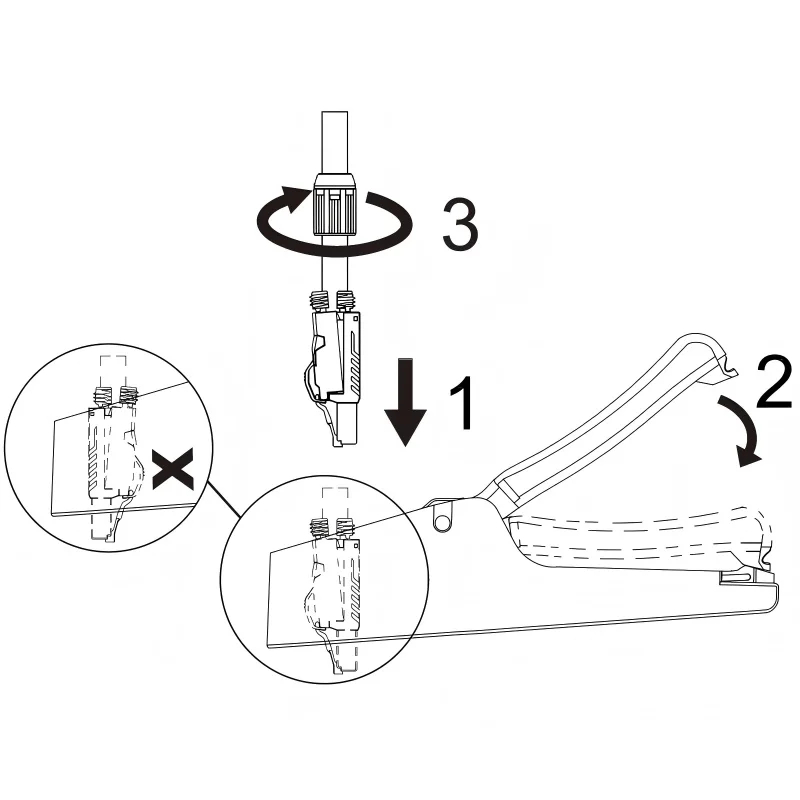 3
1
2