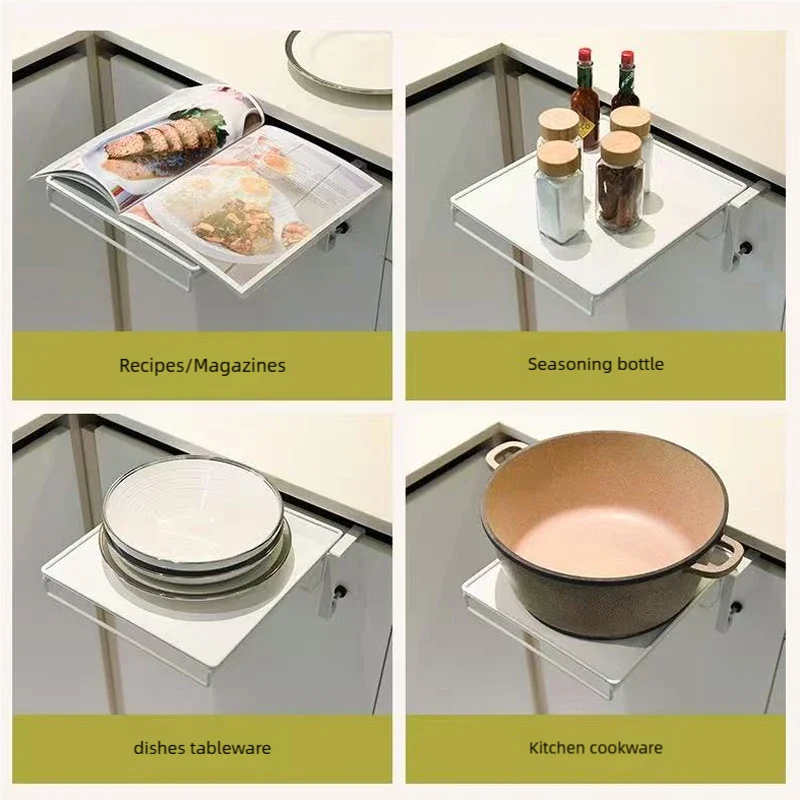 Recipes/Magazines

Seasoning bottle

dishes tableware

Kitchen cookware