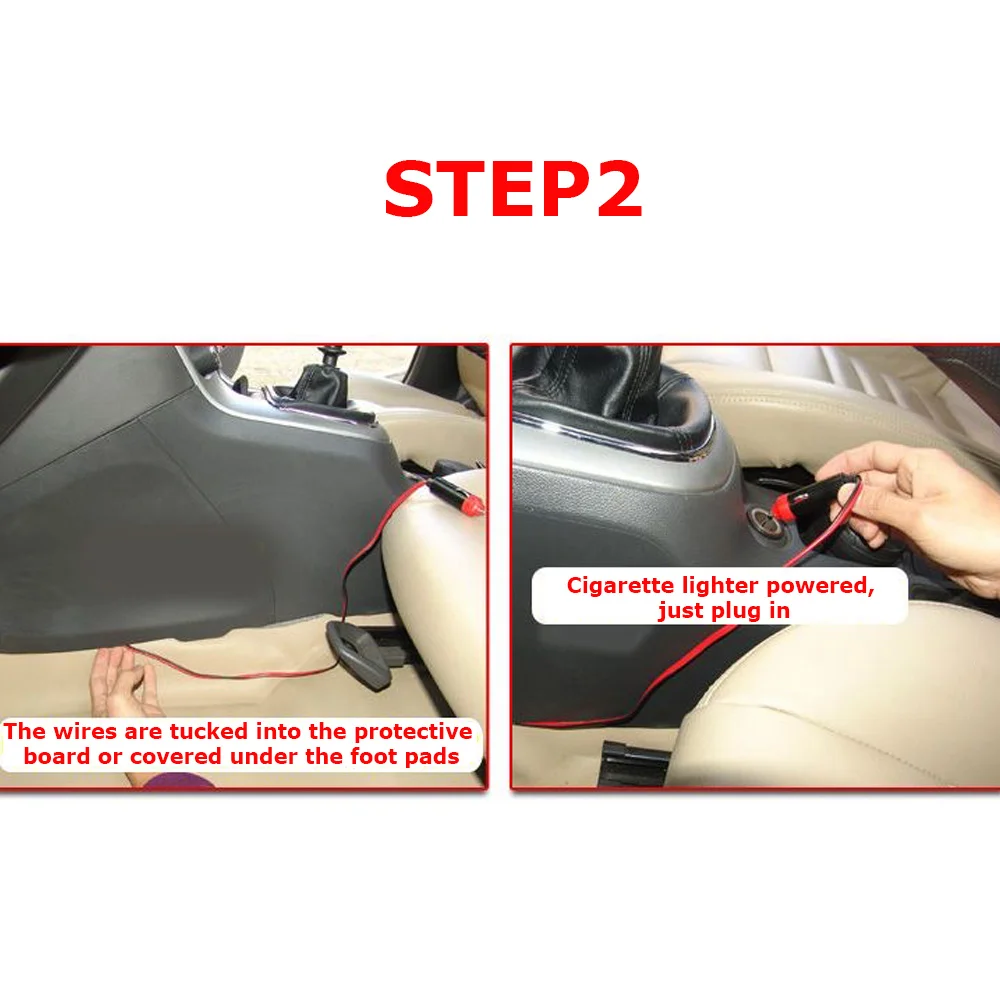 STEP2

The wires are tucked into the protective board or covered under the foot pads

Cigarette lighter powered, just plug in