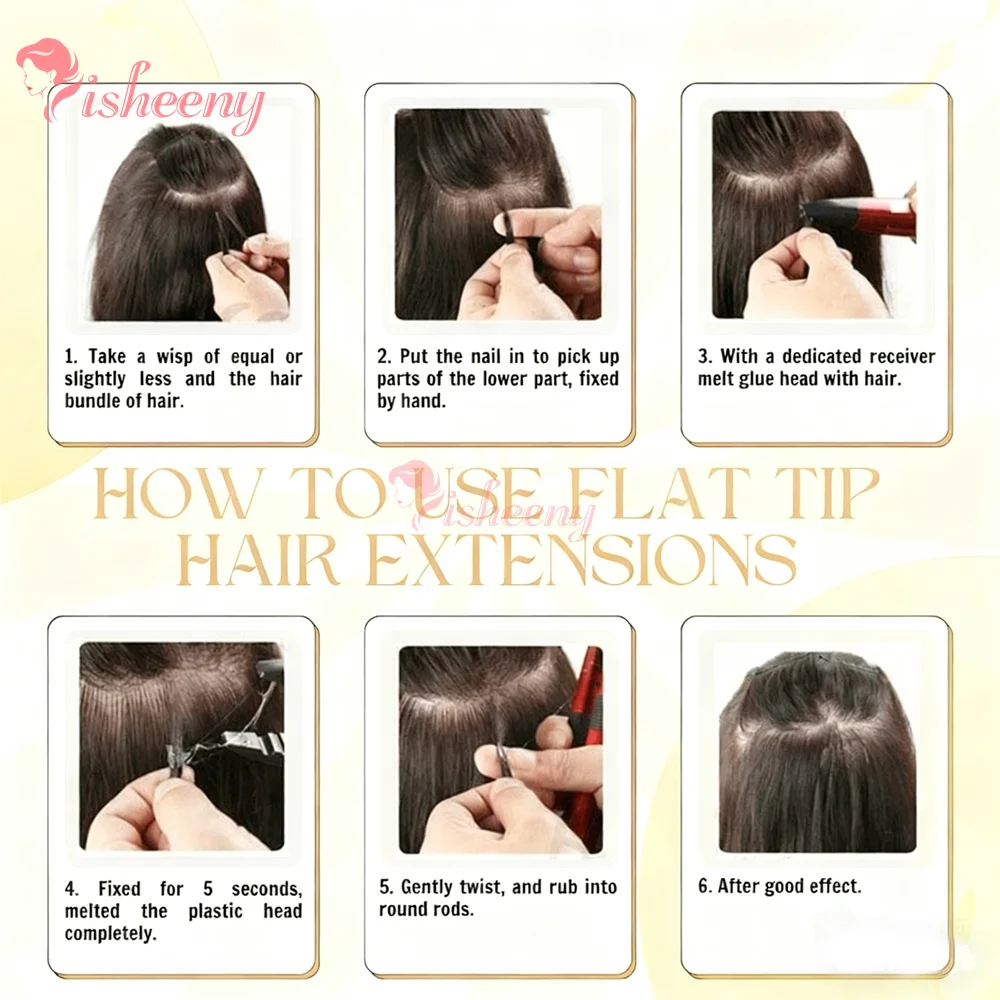 isheeny

1. Take a wisp of equal or slightly less and the hair bundle of hair.

2. Put the nail in to pick up parts of the lower part, fixed by hand.

3. With a dedicated receiver melt glue head with hair.

HOW TO USE FLAT TIP HAIR EXTENSIONS

isheeny

4. Fixed for 5 seconds, melted the plastic head completely.

5. Gently twist, and rub into round rods.

6. After good effect.