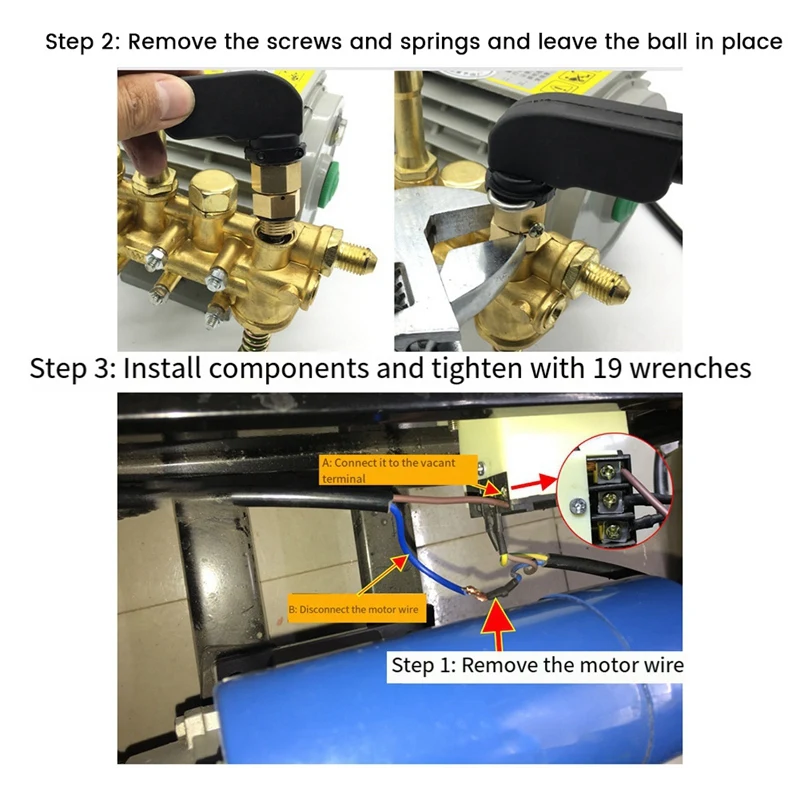 Step 2: Remove the screws and springs and leave the ball in place

Step 3: Install components and tighten with 19 wrenches

A: Connect it to the vacant terminal

B: Disconnect the motor wire

Step 1: Remove the motor wire