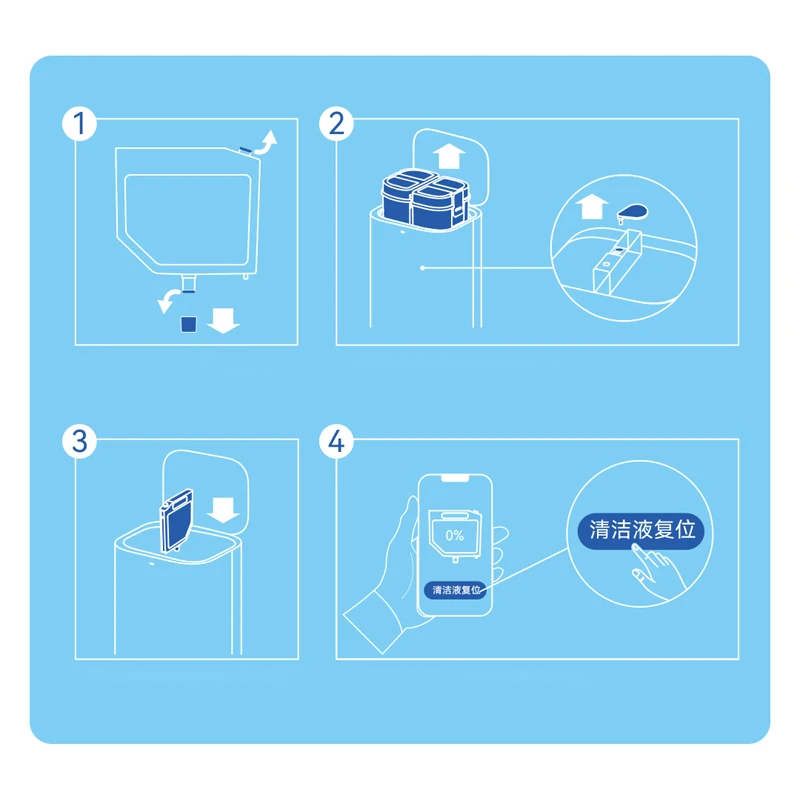 1

2

3

4

0%

清洁液复位

清洁液复位