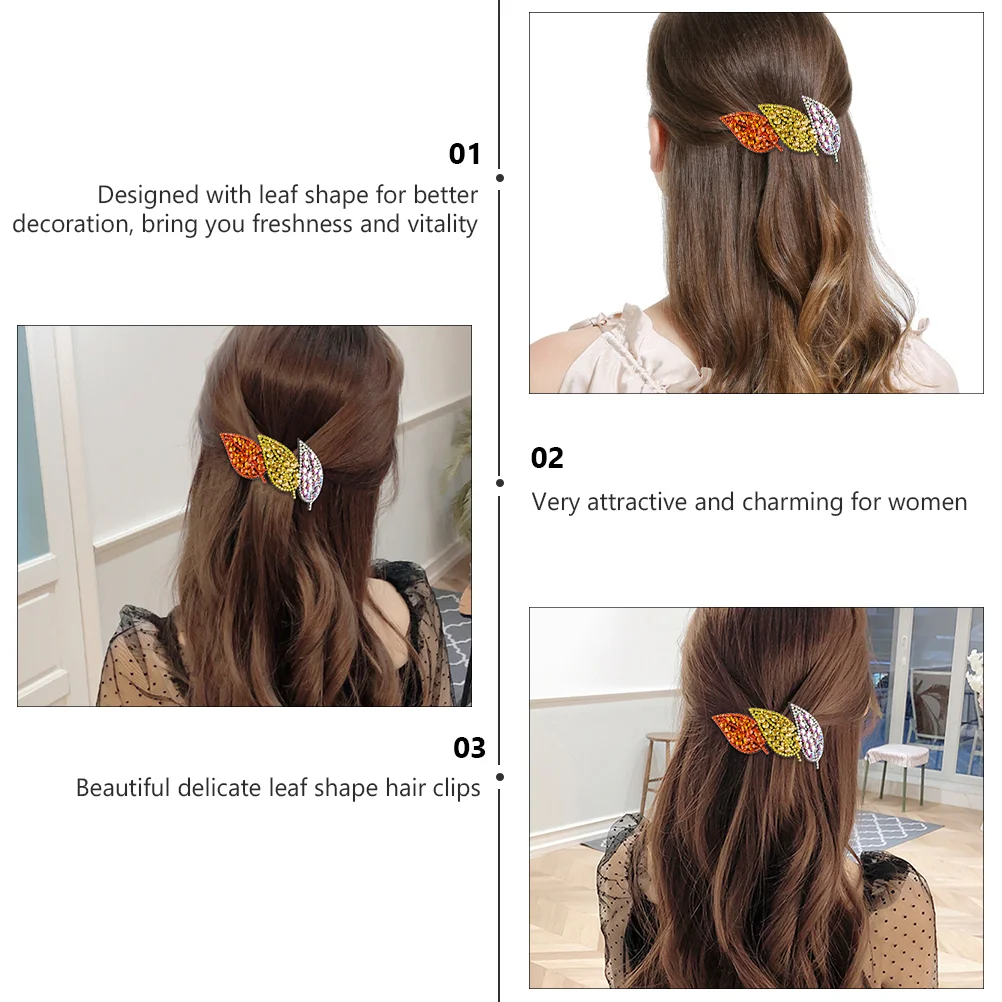 01
Designed with leaf shape for better decoration, bring you freshness and vitality

02
Very attractive and charming for women

03
Beautiful delicate leaf shape hair clips