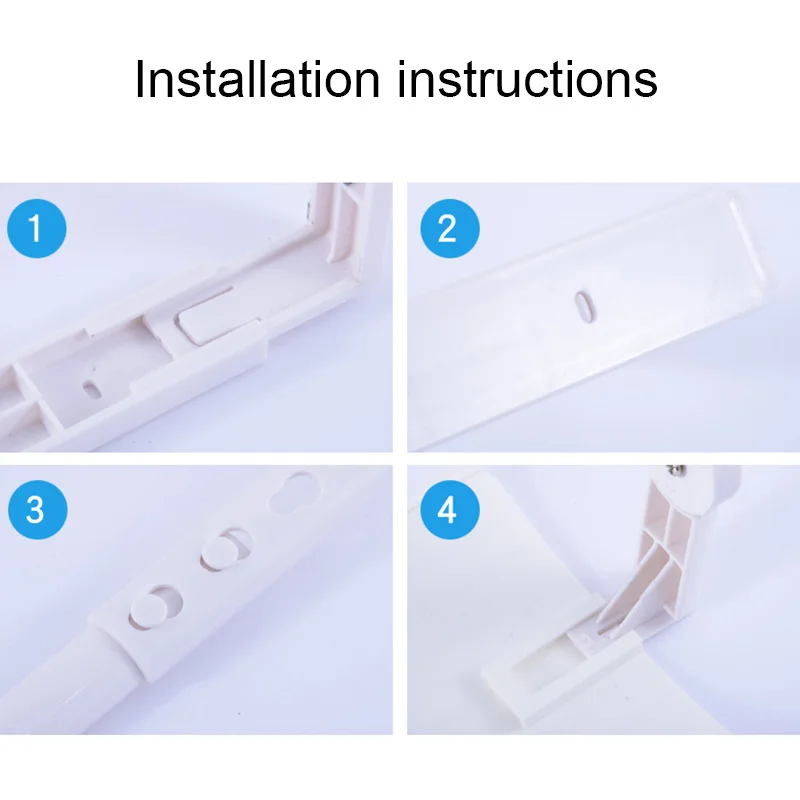 Installation instructions

1

2

3

4