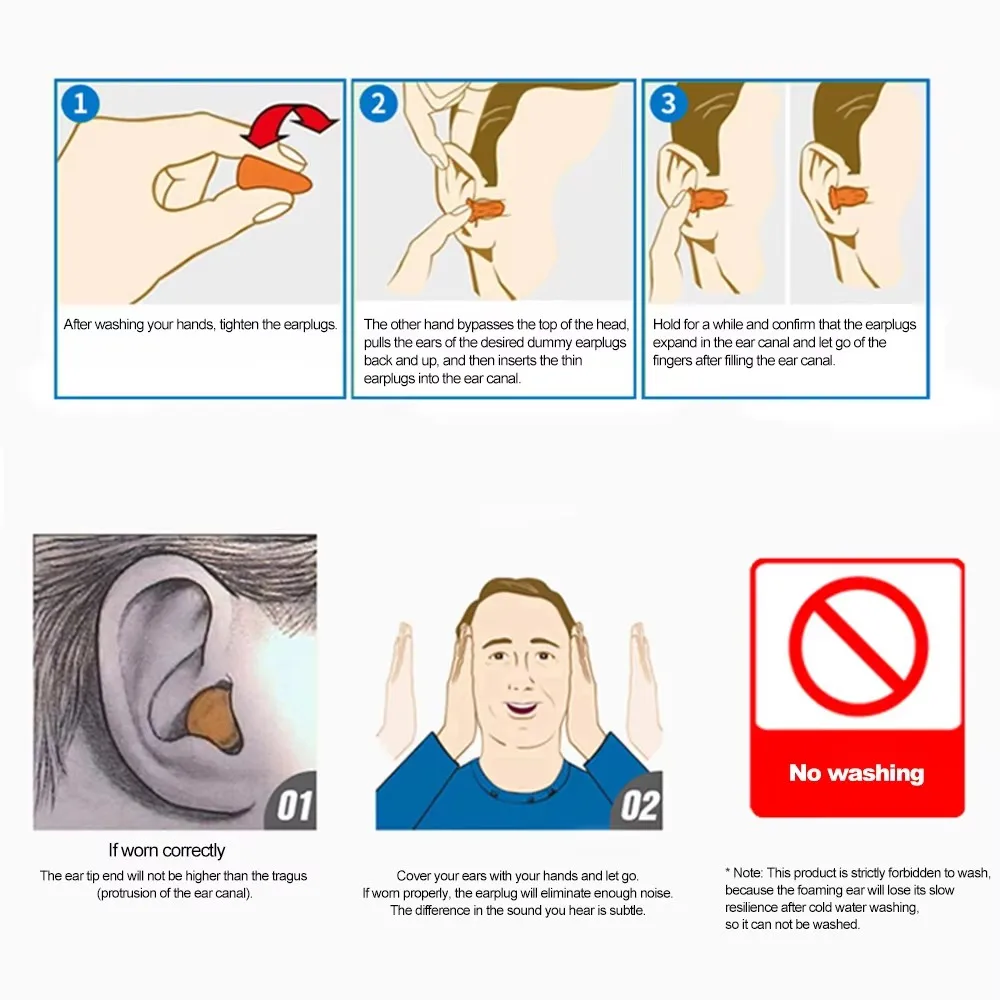 1
After washing your hands, tighten the earplugs.

2
The other hand bypasses the top of the head, pulls the ears of the desired dummy earplugs back and up, and then inserts the thin earplugs into the ear canal.

3
Hold for a while and confirm that the earplugs expand in the ear canal and let go of the fingers after filling the ear canal.

01
If worn correctly
The ear tip end will not be higher than the tragus (protrusion of the ear canal).

02
Cover your ears with your hands and let go.
If worn properly, the earplug will eliminate enough noise.
The difference in the sound you hear is subtle.

No washing
* Note: This product is strictly forbidden to wash, because the foaming ear will lose its slow resilience after cold water washing, so it can not be washed.