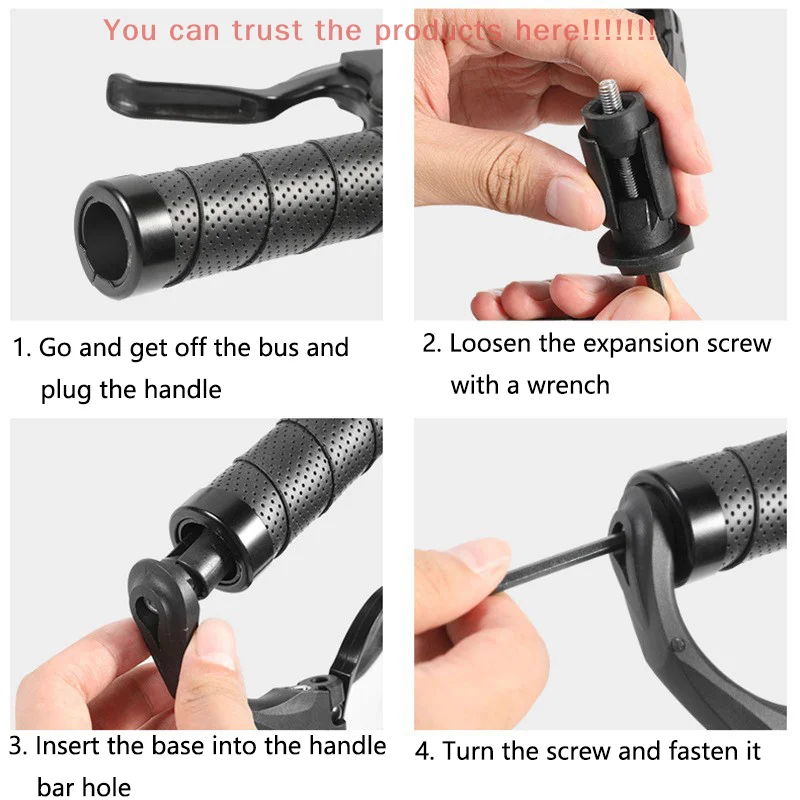 You can trust the products here!!!!!!!

1. Go and get off the bus and plug the handle

2. Loosen the expansion screw with a wrench

3. Insert the base into the handle bar hole

4. Turn the screw and fasten it