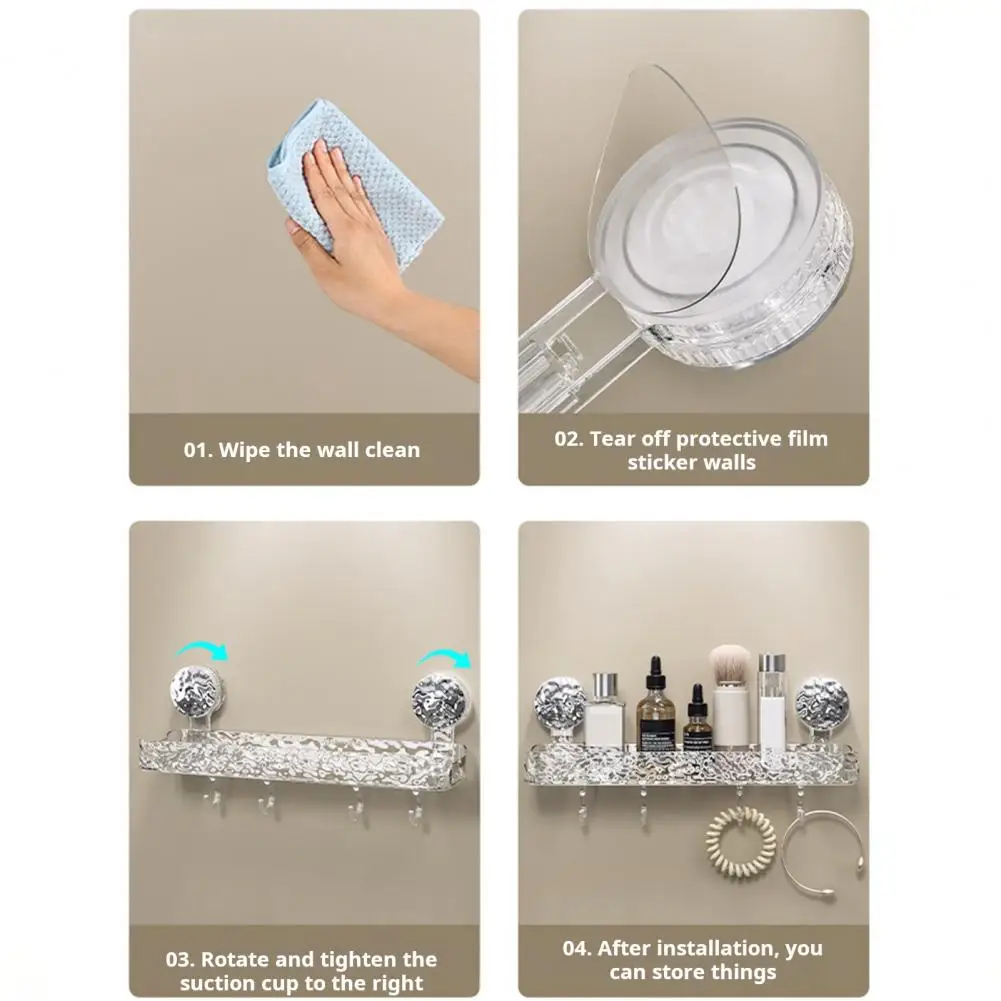 01. Wipe the wall clean

02. Tear off protective film sticker walls

03. Rotate and tighten the suction cup to the right

04. After installation, you can store things