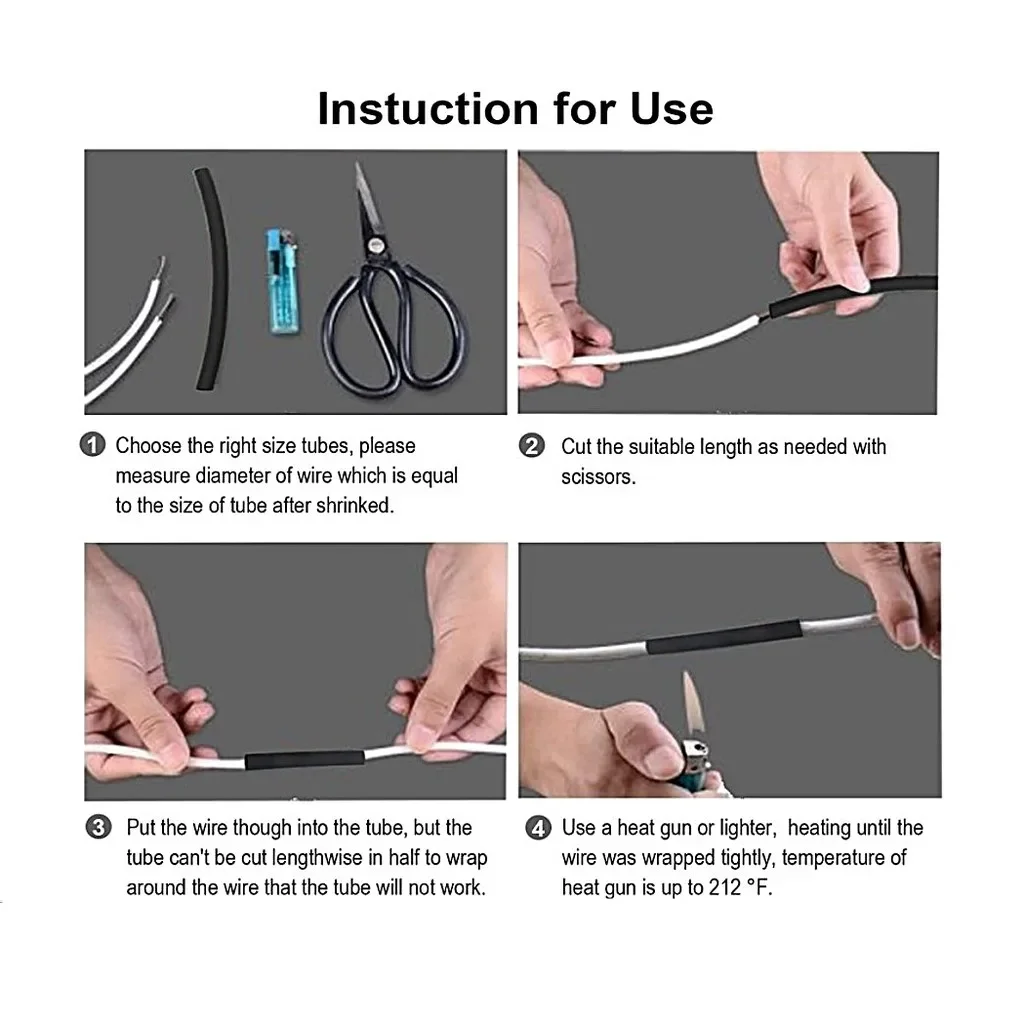 Instuction for Use

1 Choose the right size tubes, please measure diameter of wire which is equal to the size of tube after shrinked.

2 Cut the suitable length as needed with scissors.

3 Put the wire though into the tube, but the tube can't be cut lengthwise in half to wrap around the wire that the tube will not work.

4 Use a heat gun or lighter, heating until the wire was wrapped tightly, temperature of heat gun is up to 212 °F.