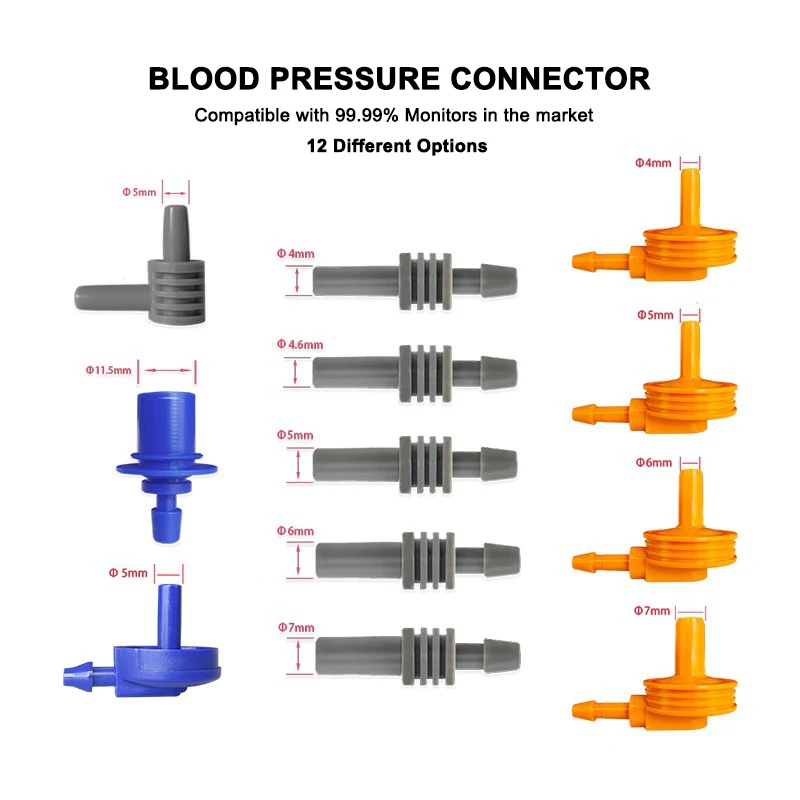 BLOOD PRESSURE CONNECTOR

Compatible with 99.99% Monitors in the market

12 Different Options

Φ 5mm

Φ11.5mm

Φ 5mm

Φ 4mm

Φ 4.6mm

Φ5mm

Φ6mm

Φ7mm

Φ4mm

Φ5mm

Φ6mm

Φ7mm