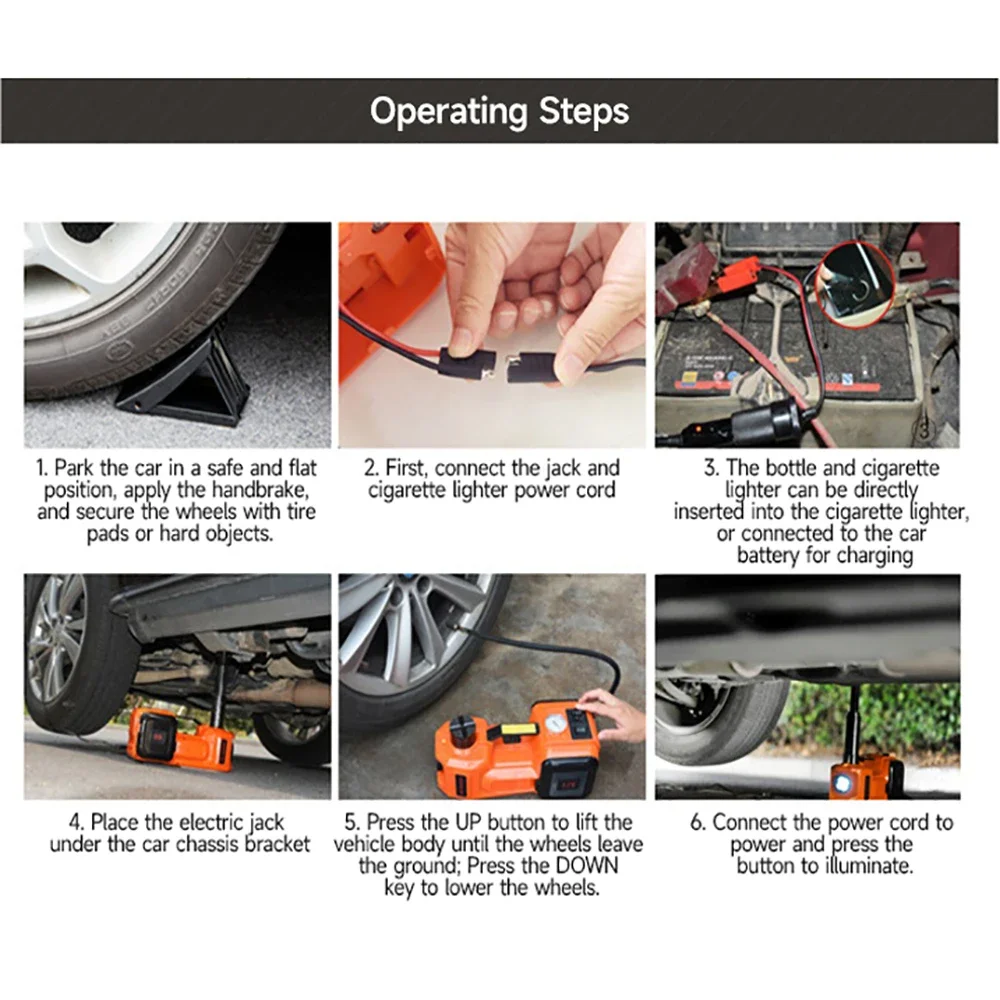 Operating Steps

1. Park the car in a safe and flat position, apply the handbrake, and secure the wheels with tire pads or hard objects.

2. First, connect the jack and cigarette lighter power cord

3. The bottle and cigarette lighter can be directly inserted into the cigarette lighter, or connected to the car battery for charging

4. Place the electric jack under the car chassis bracket

5. Press the UP button to lift the vehicle body until the wheels leave the ground; Press the DOWN key to lower the wheels.

6. Connect the power cord to power and press the button to illuminate.