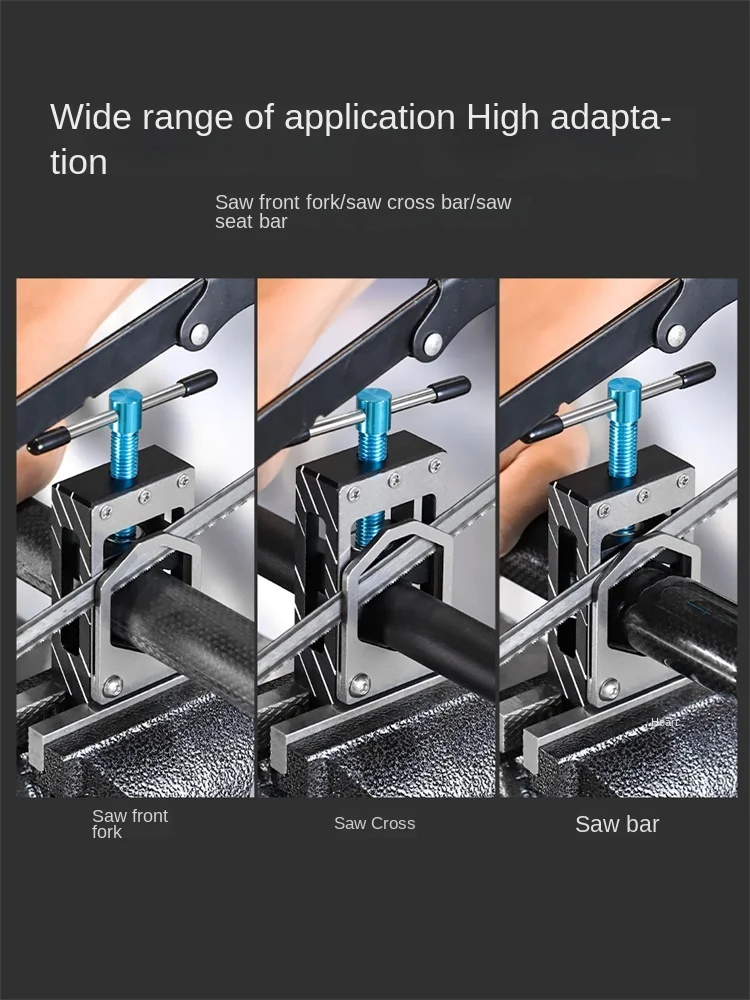 Wide range of application High adaptation

Saw front fork/saw cross bar/saw seat bar

Saw front fork

Saw Cross

Saw bar