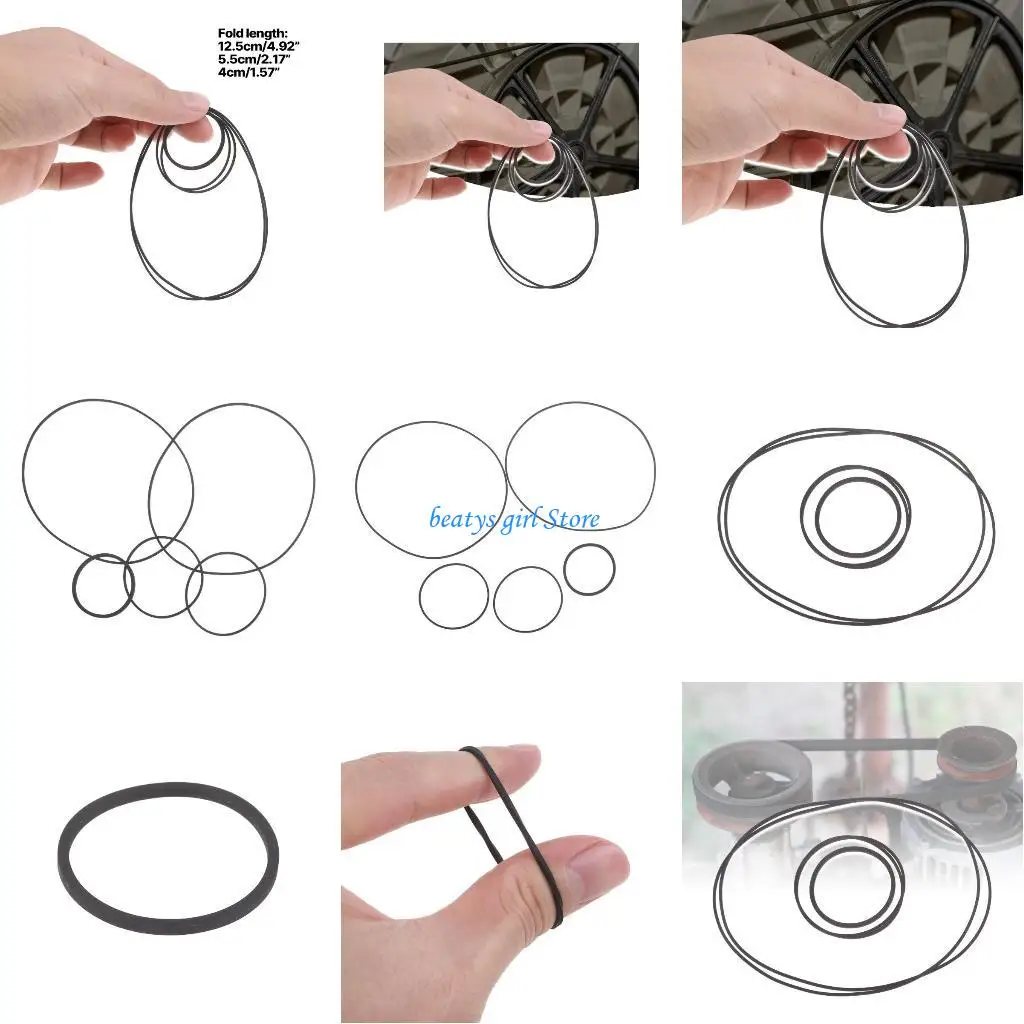 Fold length:
12.5cm/4.92"
5.5cm/2.17"
4cm/1.57"

beatys girl Store