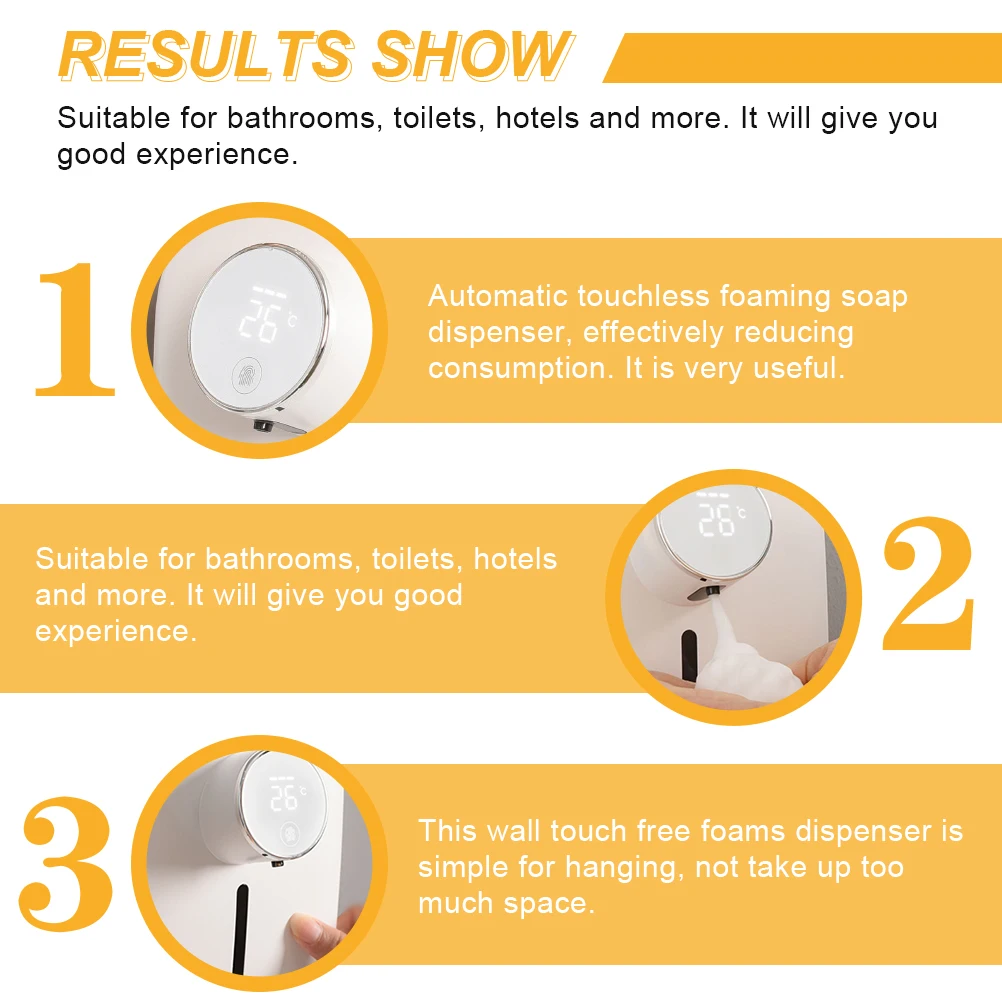 RESULTS SHOW

Suitable for bathrooms, toilets, hotels and more. It will give you good experience.

1

26°C

Automatic touchless foaming soap dispenser, effectively reducing consumption. It is very useful.

Suitable for bathrooms, toilets, hotels and more. It will give you good experience.

26°C

2

3

26°C

This wall touch free foams dispenser is simple for hanging, not take up too much space.