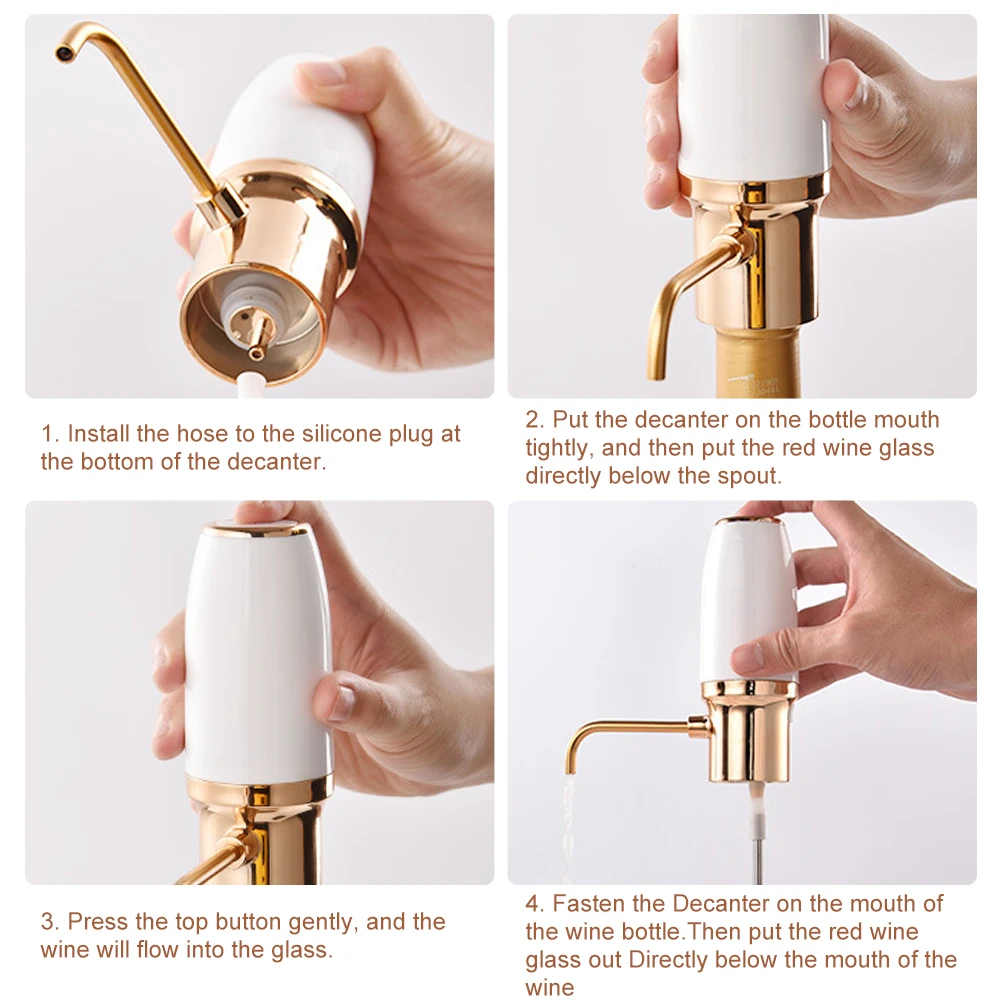 1. Install the hose to the silicone plug at the bottom of the decanter.

2. Put the decanter on the bottle mouth tightly, and then put the red wine glass directly below the spout.

3. Press the top button gently, and the wine will flow into the glass.

4. Fasten the Decanter on the mouth of the wine bottle.Then put the red wine glass out Directly below the mouth of the wine