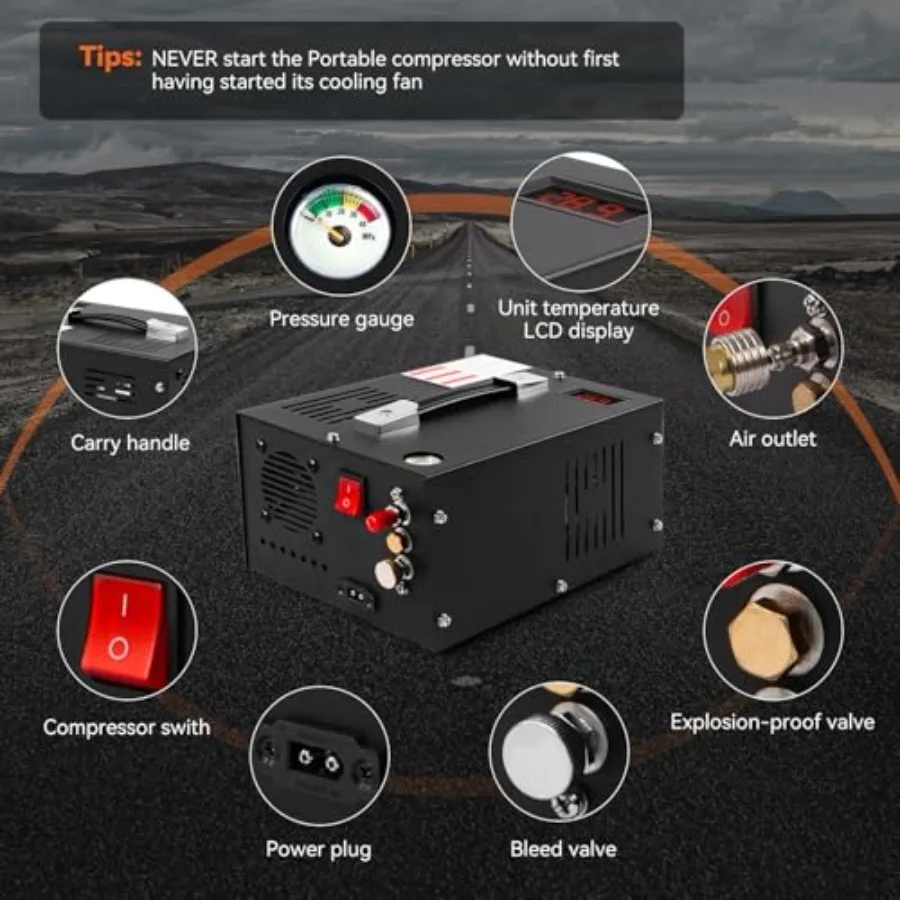 Tips: NEVER start the Portable compressor without first having started its cooling fan

Pressure gauge

Unit temperature LCD display

Carry handle

Air outlet

Compressor swith

Explosion-proof valve

Power plug

Bleed valve