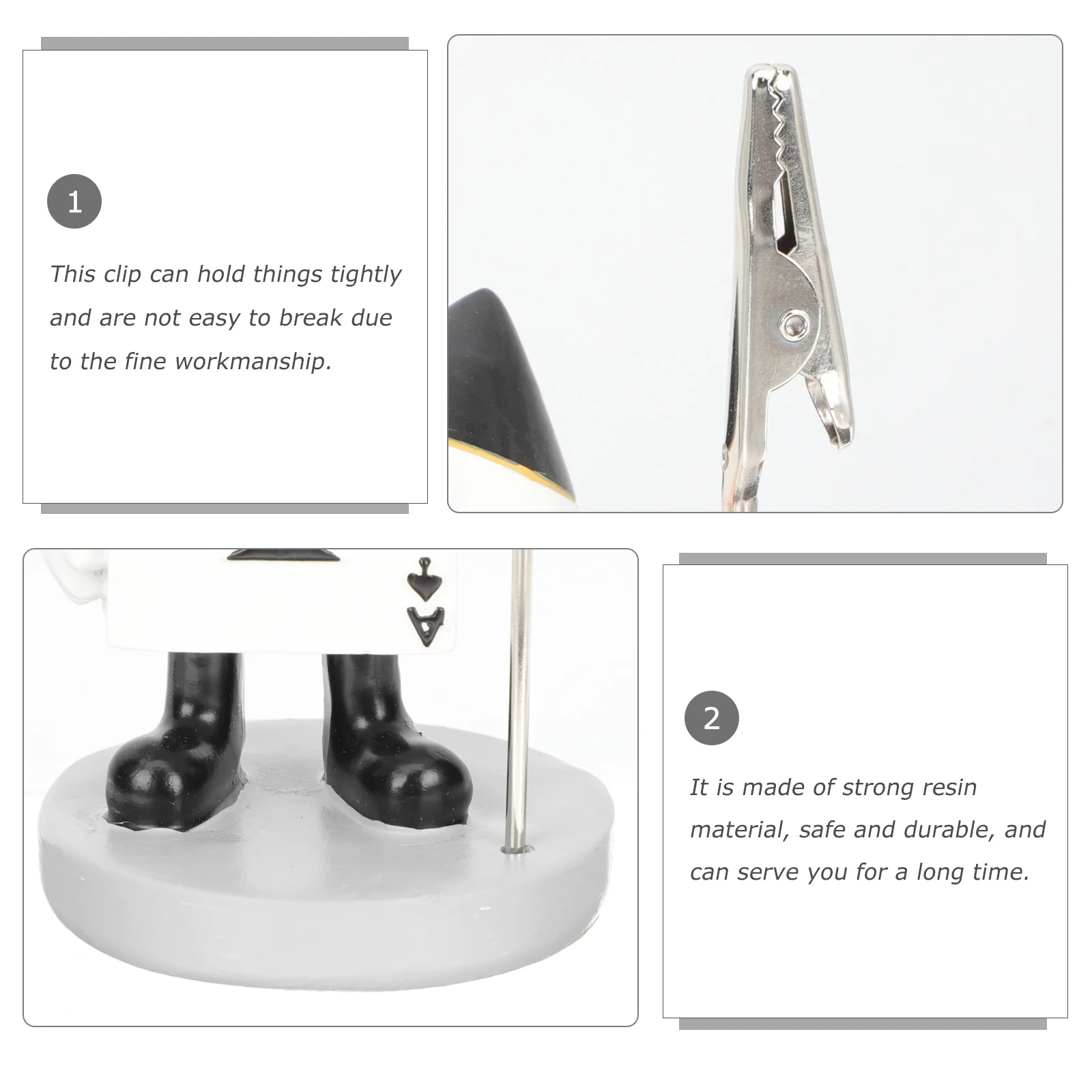 1

This clip can hold things tightly and are not easy to break due to the fine workmanship.

A

2

It is made of strong resin material, safe and durable, and can serve you for a long time.