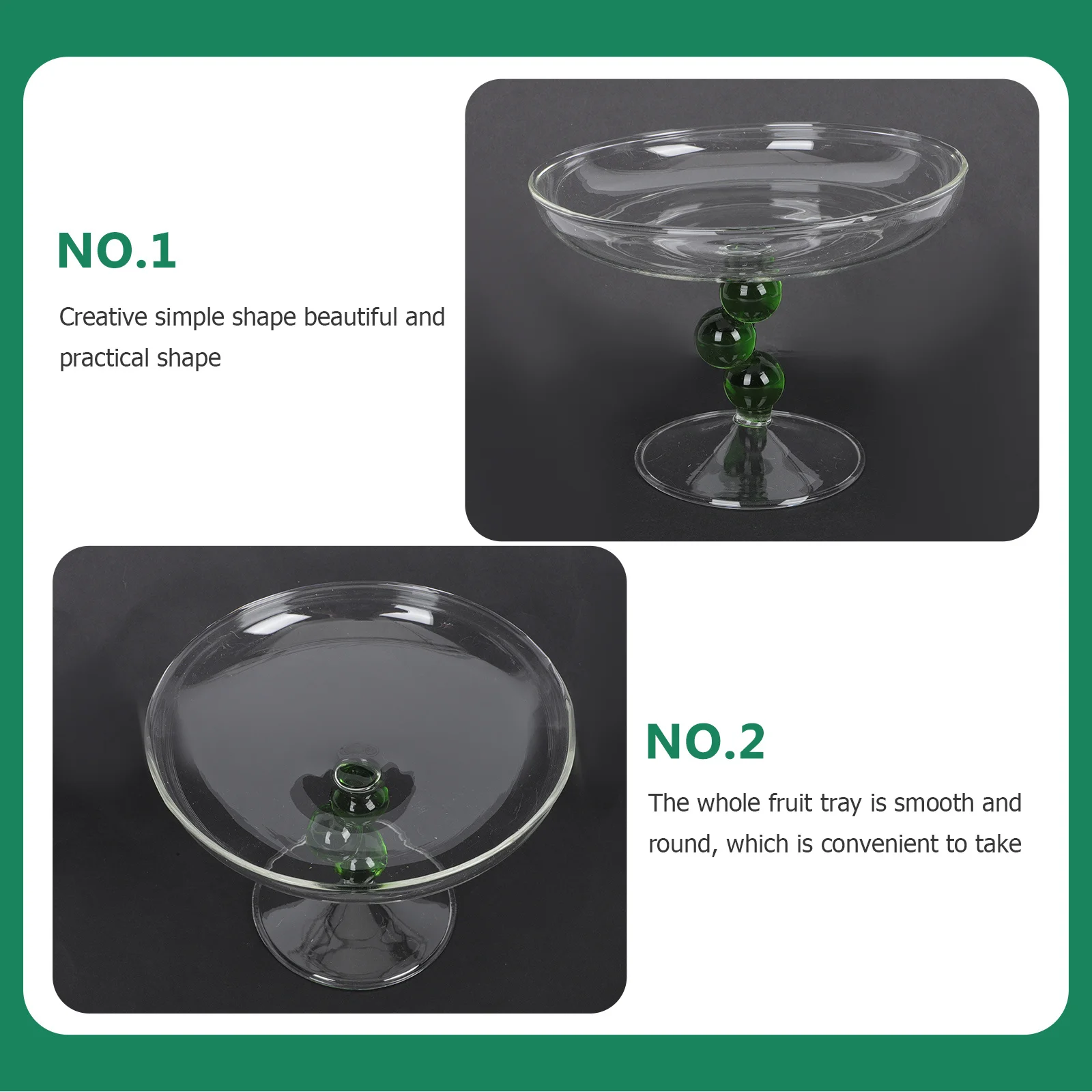 NO.1

Creative simple shape beautiful and practical shape

NO.2

The whole fruit tray is smooth and round, which is convenient to take