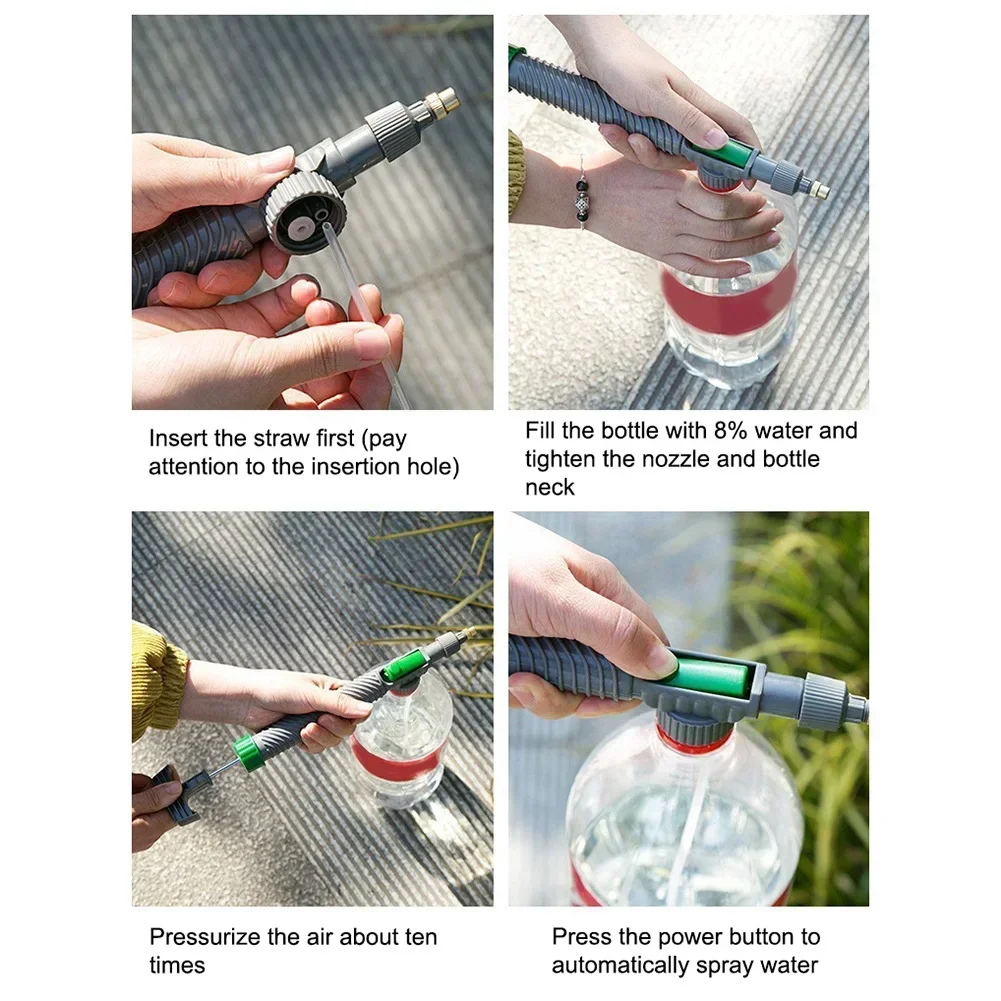 Insert the straw first (pay attention to the insertion hole)

Fill the bottle with 8% water and tighten the nozzle and bottle neck

Pressurize the air about ten times

Press the power button to automatically spray water