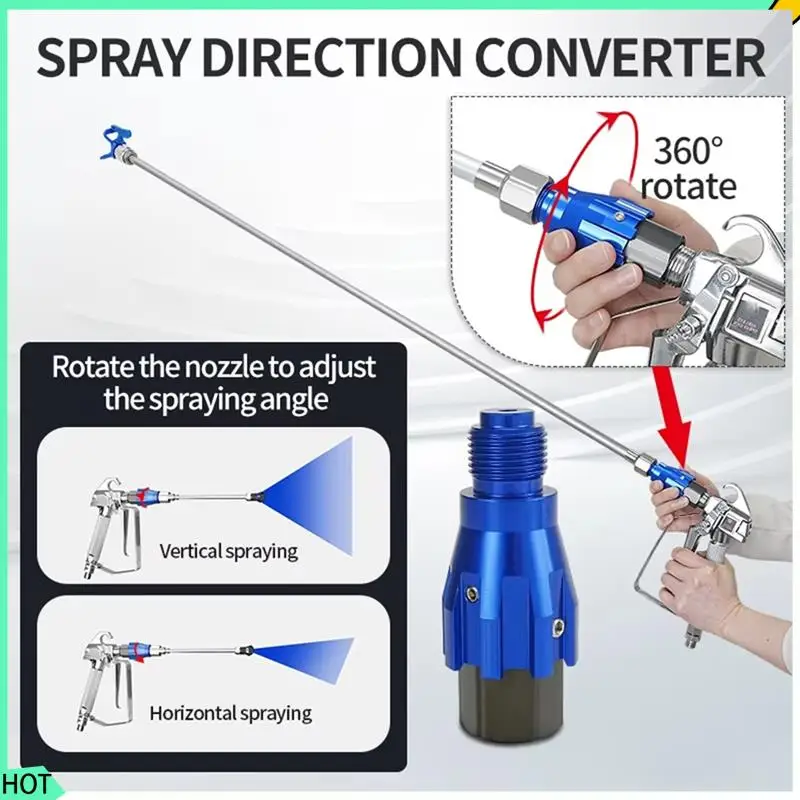 SPRAY DIRECTION CONVERTER

360° rotate

Rotate the nozzle to adjust the spraying angle

Vertical spraying

Horizontal spraying

HOT