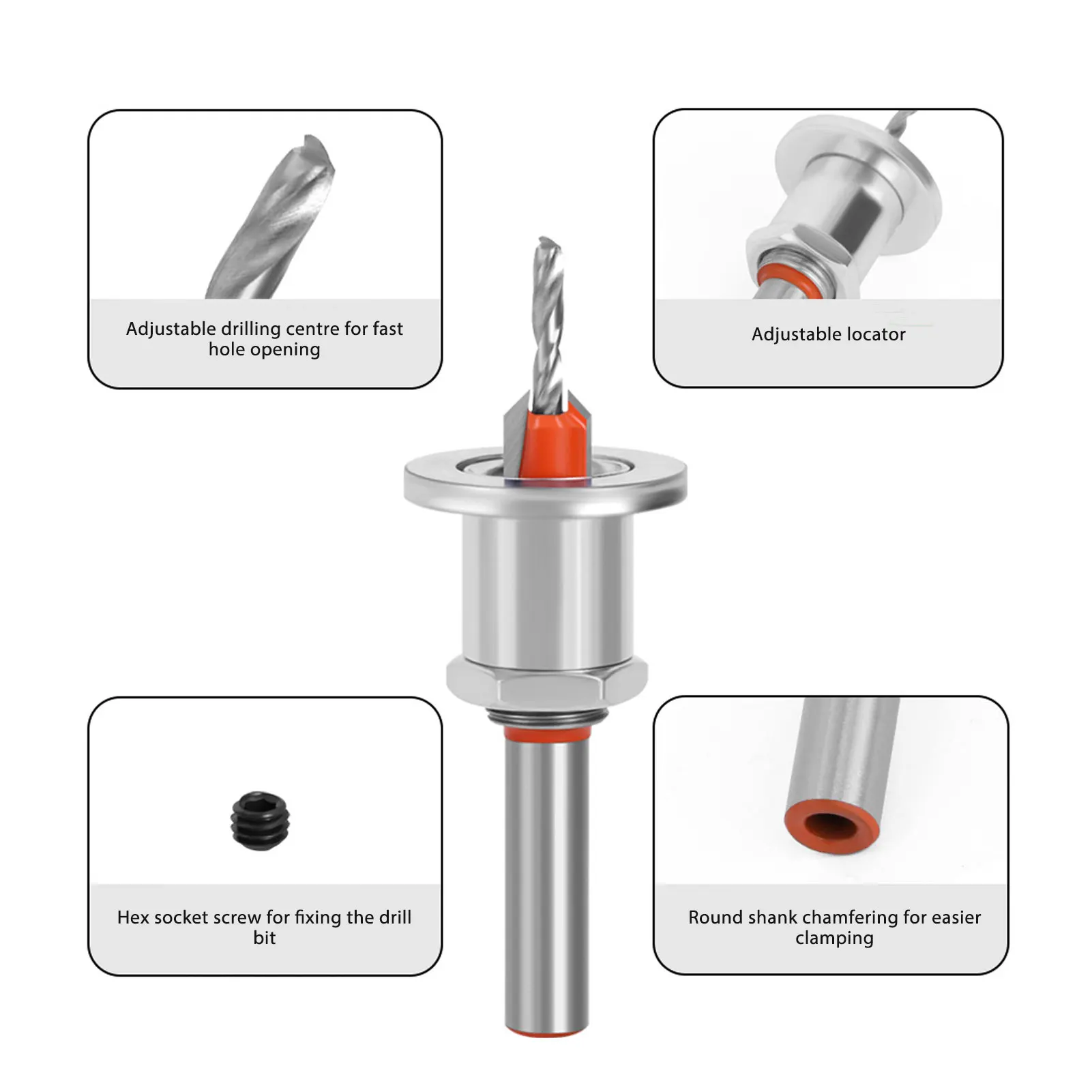 Adjustable drilling centre for fast hole opening

Adjustable locator

Hex socket screw for fixing the drill bit

Round shank chamfering for easier clamping