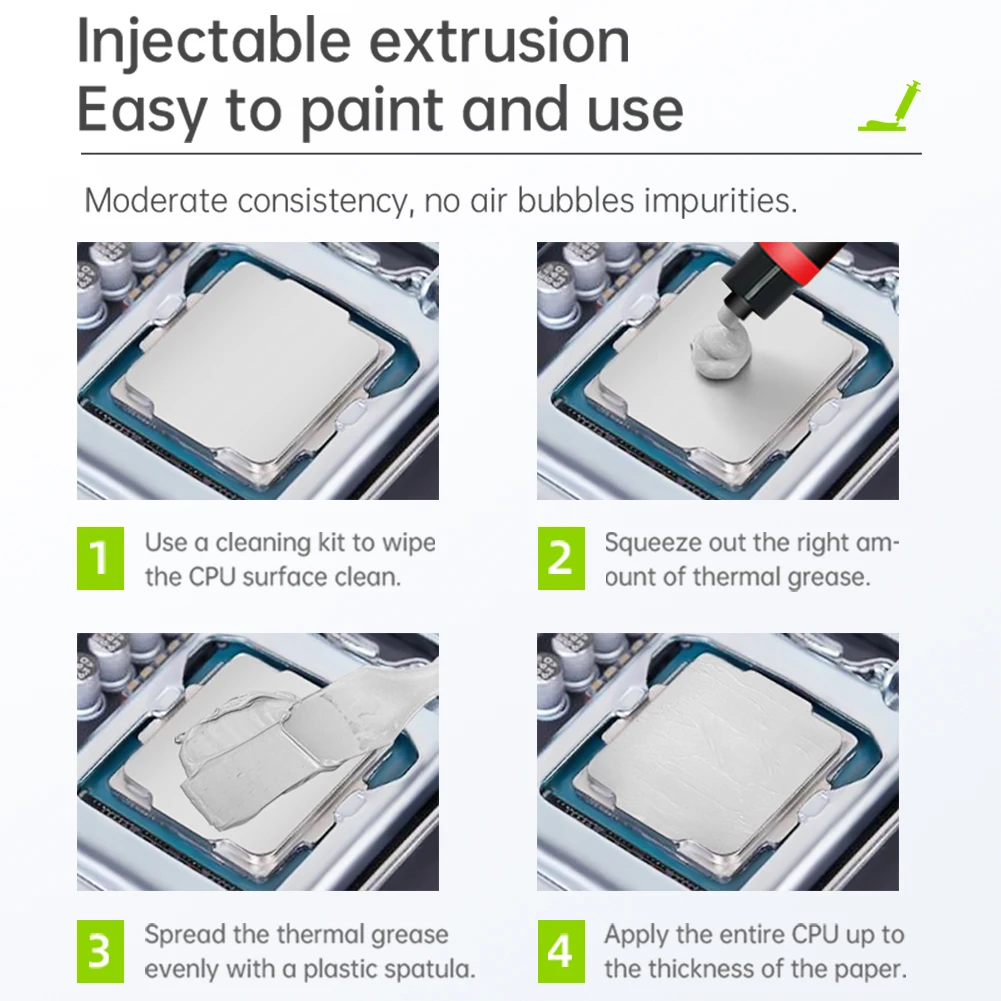 Injectable extrusion
Easy to paint and use

Moderate consistency, no air bubbles impurities.

1 Use a cleaning kit to wipe the CPU surface clean.

2 Squeeze out the right amount of thermal grease.

3 Spread the thermal grease evenly with a plastic spatula.

4 Apply the entire CPU up to the thickness of the paper.