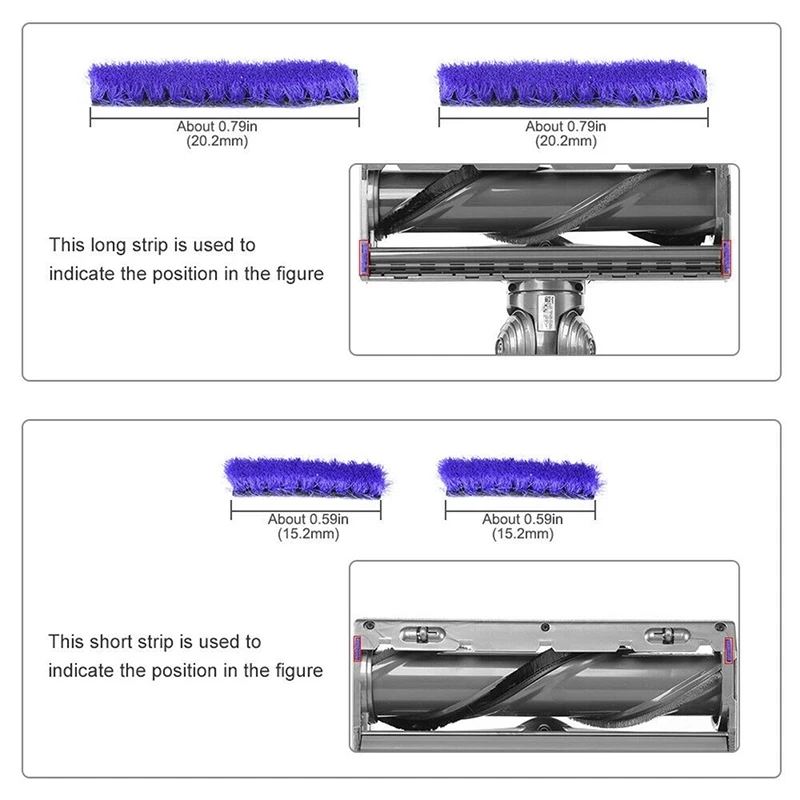 About 0.79in
(20.2mm)

About 0.79in
(20.2mm)

This long strip is used to indicate the position in the figure

About 0.59in
(15.2mm)

About 0.59in
(15.2mm)

This short strip is used to indicate the position in the figure