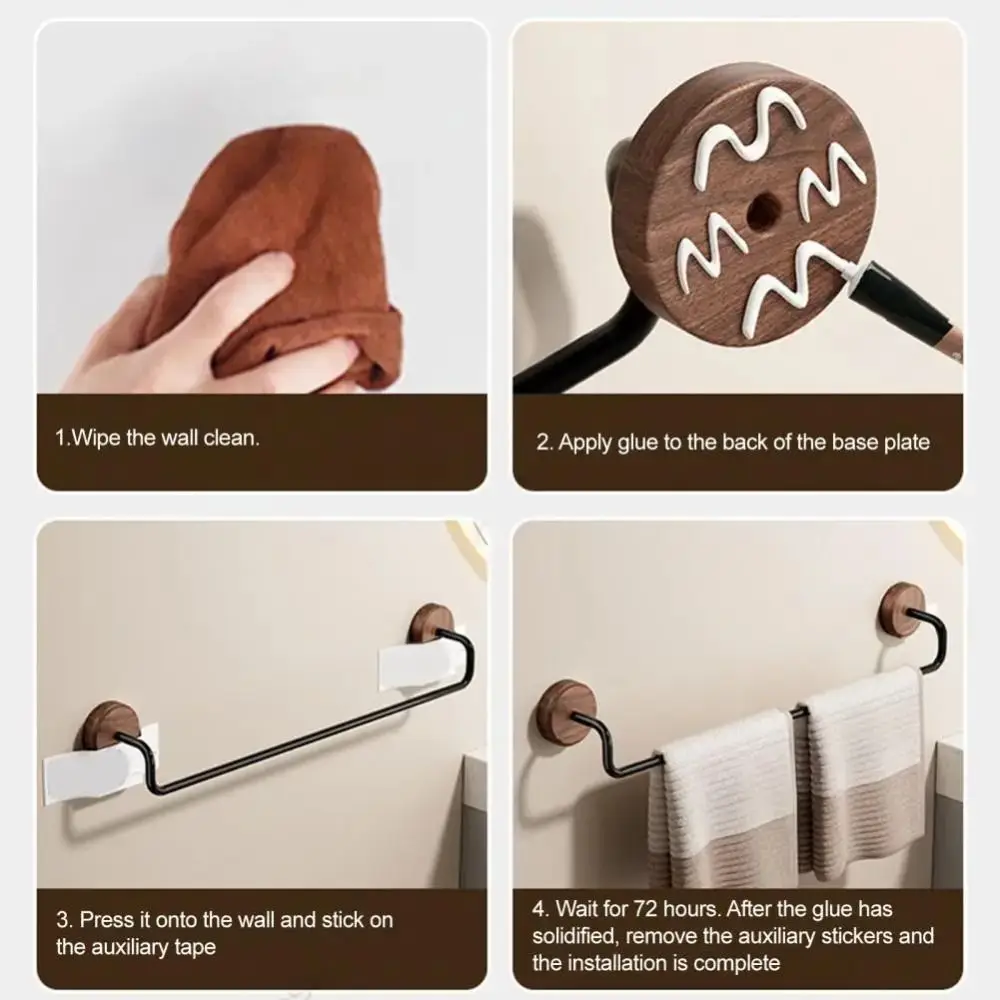 1.Wipe the wall clean.

2. Apply glue to the back of the base plate

3. Press it onto the wall and stick on the auxiliary tape

4. Wait for 72 hours. After the glue has solidified, remove the auxiliary stickers and the installation is complete