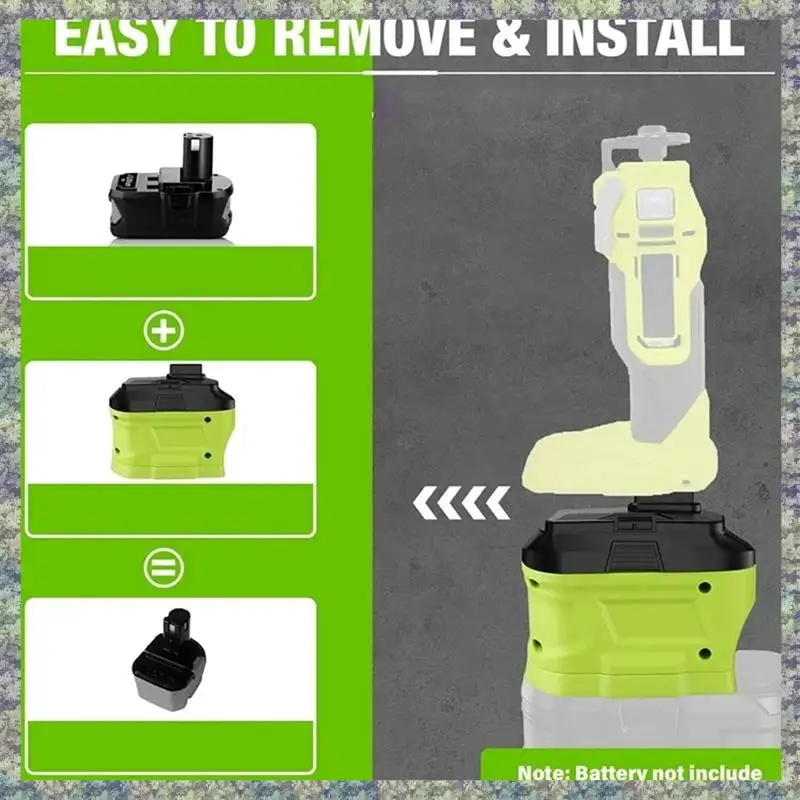 EASY TO REMOVE & INSTALL

Note: Battery not include