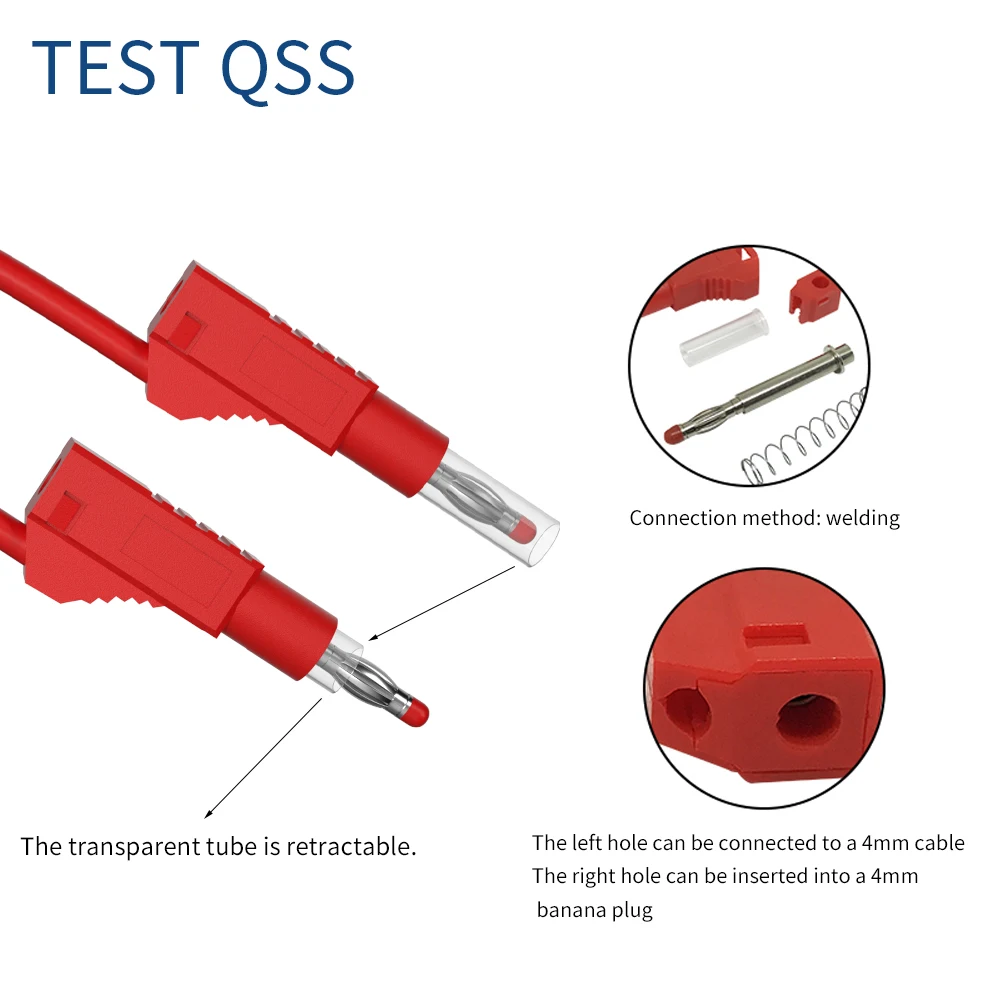 TEST QSS

Connection method: welding

The transparent tube is retractable.

The left hole can be connected to a 4mm cable
The right hole can be inserted into a 4mm banana plug