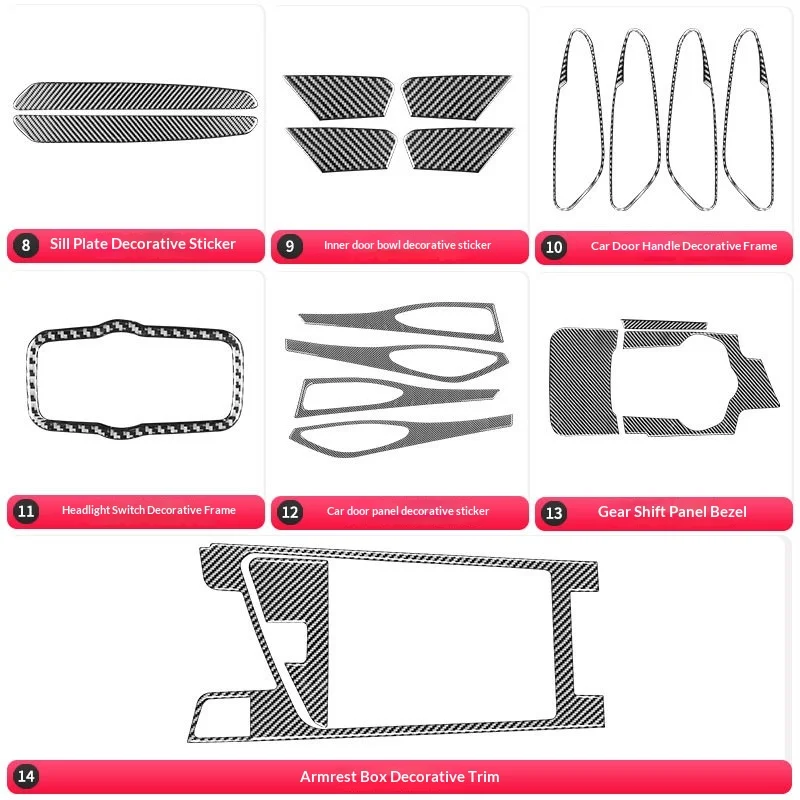 8 Sill Plate Decorative Sticker

9 Inner door bowl decorative sticker

10 Car Door Handle Decorative Frame

11 Headlight Switch Decorative Frame

12 Car door panel decorative sticker

13 Gear Shift Panel Bezel

14 Armrest Box Decorative Trim