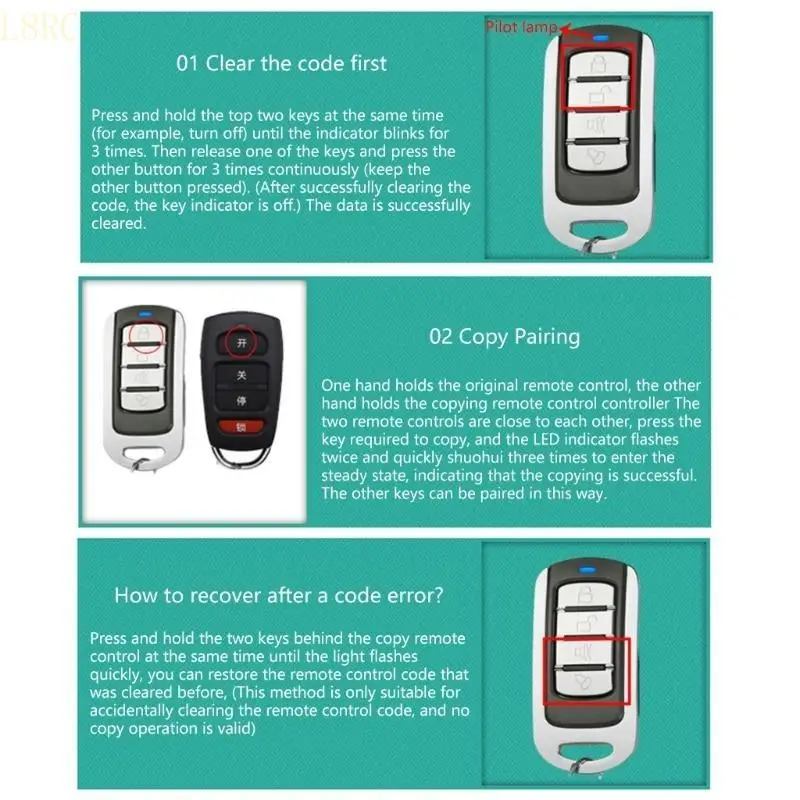 L8RC

01 Clear the code first

Press and hold the top two keys at the same time (for example, turn off) until the indicator blinks for 3 times. Then release one of the keys and press the other button for 3 times continuously (keep the other button pressed). (After successfully clearing the code, the key indicator is off.) The data is successfully cleared.

Pilot lamp

开
关
停
锁

02 Copy Pairing

One hand holds the original remote control, the other hand holds the copying remote control controller The two remote controls are close to each other, press the key required to copy, and the LED indicator flashes twice and quickly shuohui three times to enter the steady state, indicating that the copying is successful. The other keys can be paired in this way.

How to recover after a code error?

Press and hold the two keys behind the copy remote control at the same time until the light flashes quickly, you can restore the remote control code that was cleared before, (This method is only suitable for accidentally clearing the remote control code, and no copy operation is valid)