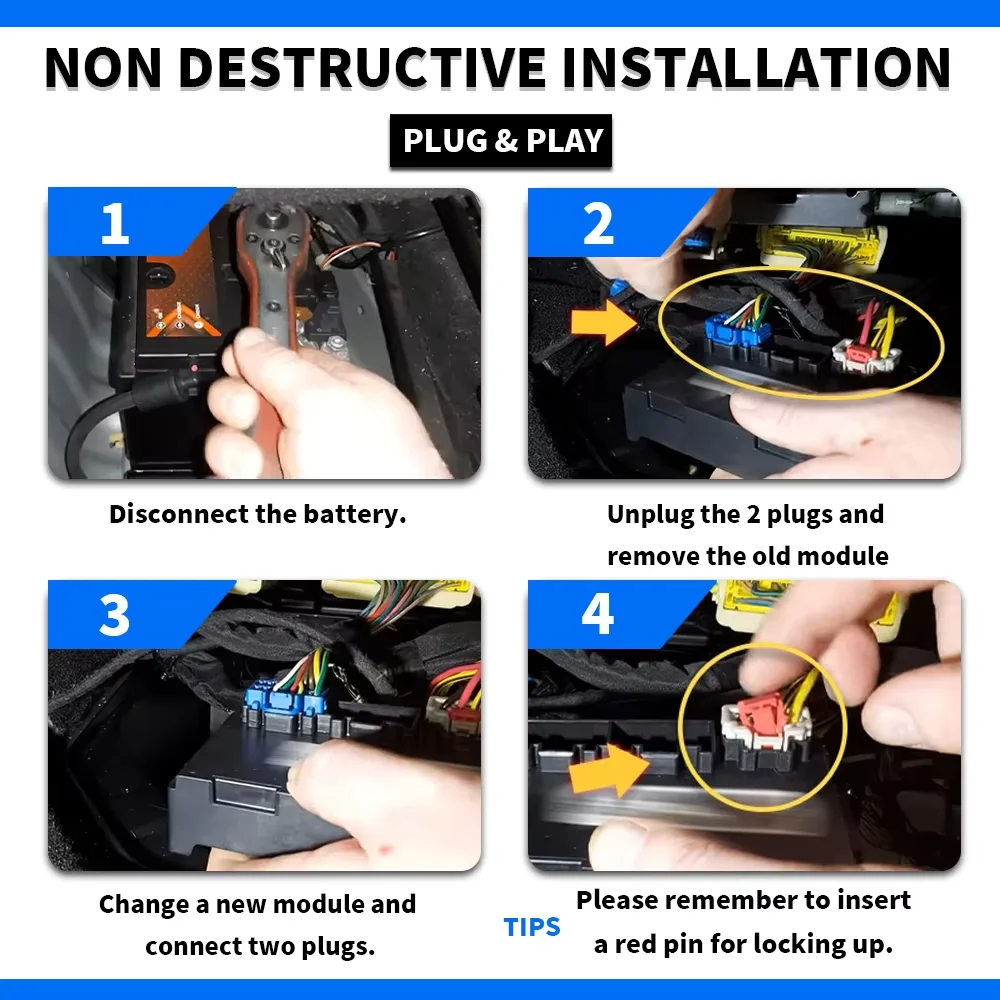 NON DESTRUCTIVE INSTALLATION

PLUG & PLAY

1

Disconnect the battery.

2

Unplug the 2 plugs and remove the old module

3

Change a new module and connect two plugs.

4

TIPS

Please remember to insert a red pin for locking up.