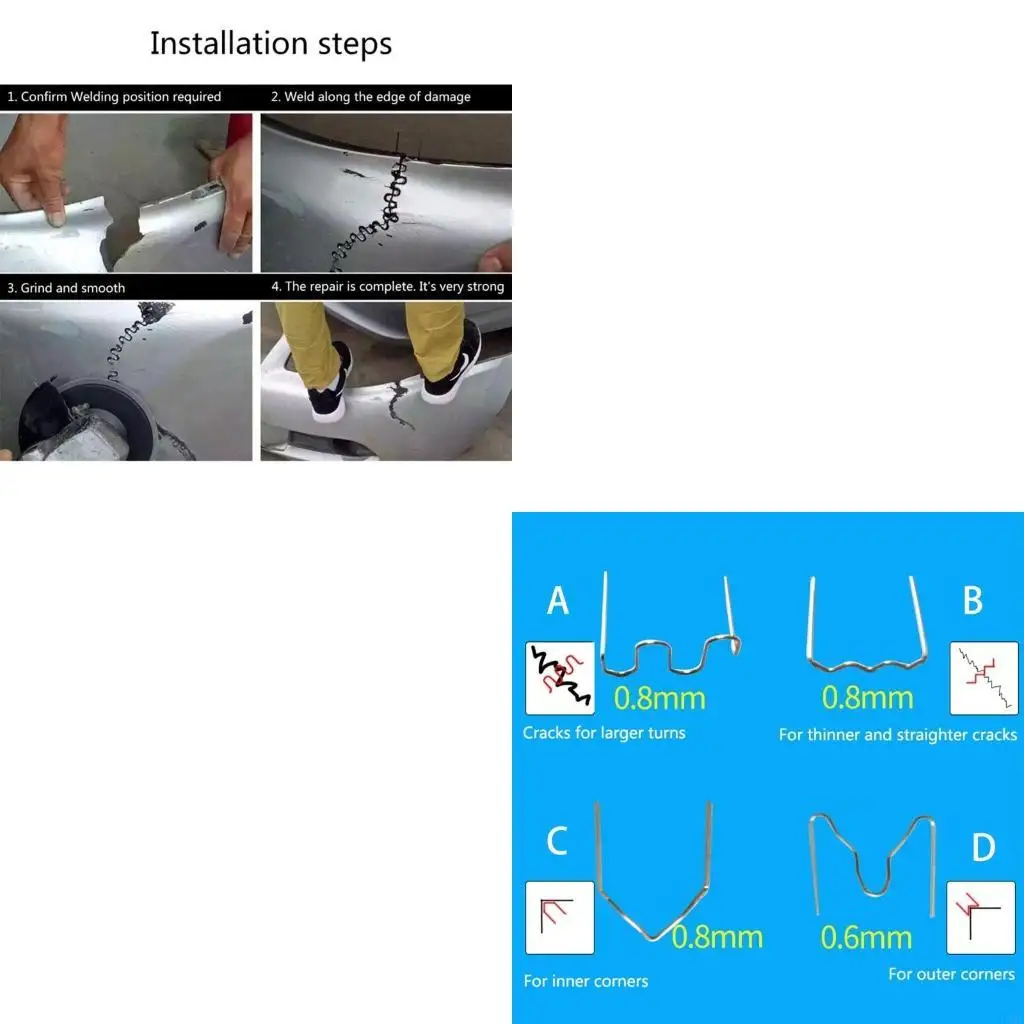 Installation steps

1. Confirm Welding position required

2. Weld along the edge of damage

3. Grind and smooth

4. The repair is complete. It's very strong

A

0.8mm

Cracks for larger turns

B

0.8mm

For thinner and straighter cracks

C

0.8mm

For inner corners

D

0.6mm

For outer corners