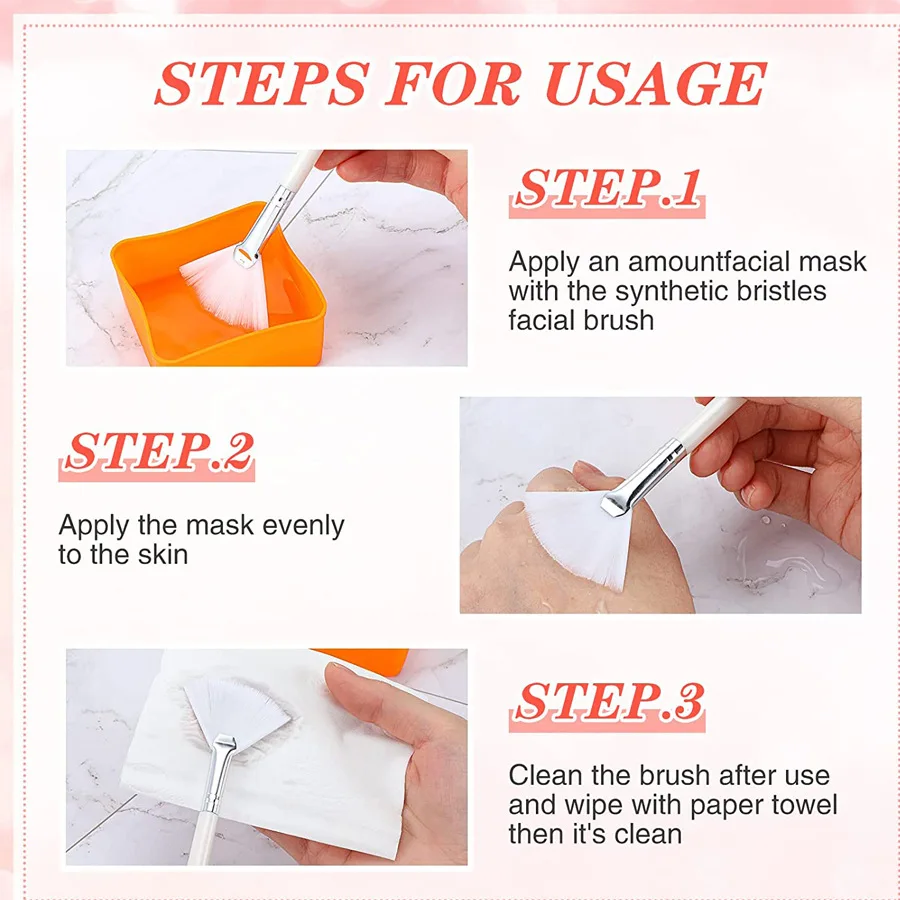 STEPS FOR USAGE

STEP.1

Apply an amountfacial mask with the synthetic bristles facial brush

STEP.2

Apply the mask evenly to the skin

STEP.3

Clean the brush after use and wipe with paper towel then it's clean