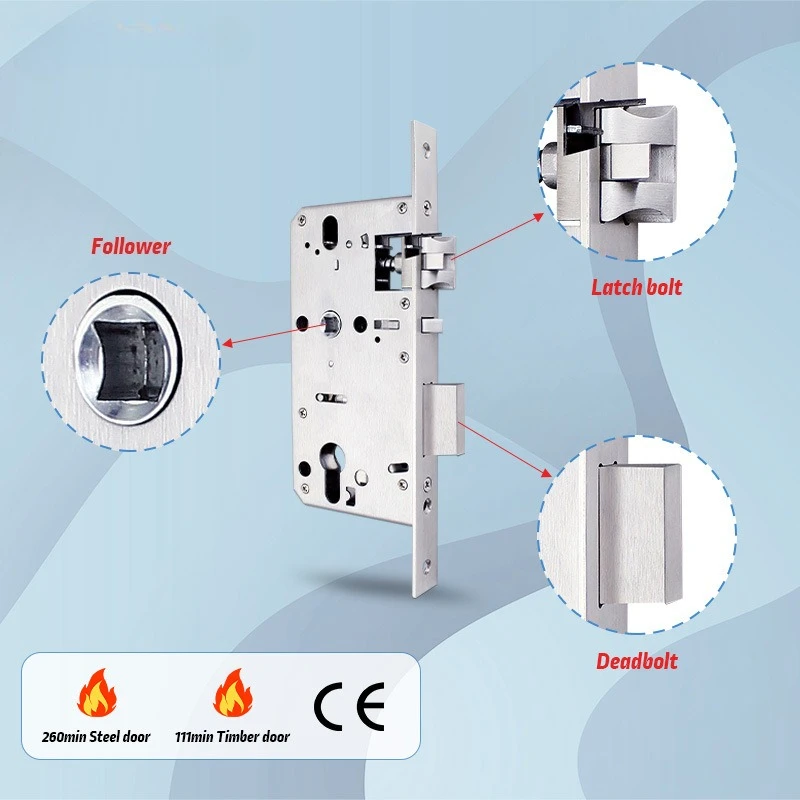 Follower

Latch bolt

Deadbolt

260min Steel door

111min Timber door

CE