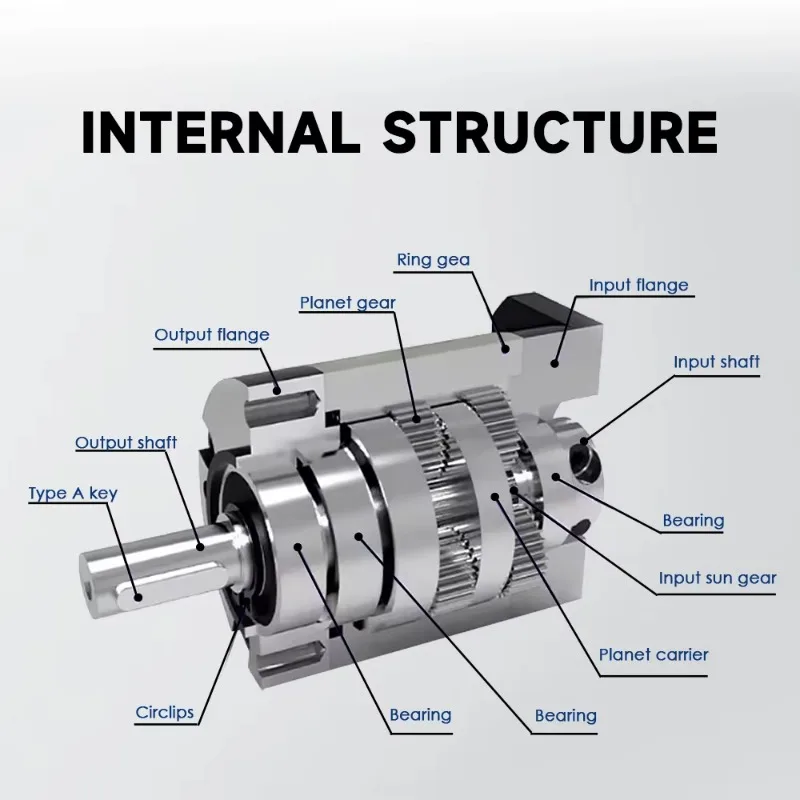 INTERNAL STRUCTURE

Ring gea

Planet gear

Input flange

Output flange

Input shaft

Output shaft

Type A key

Bearing

Input sun gear

Planet carrier

Circlips

Bearing

Bearing