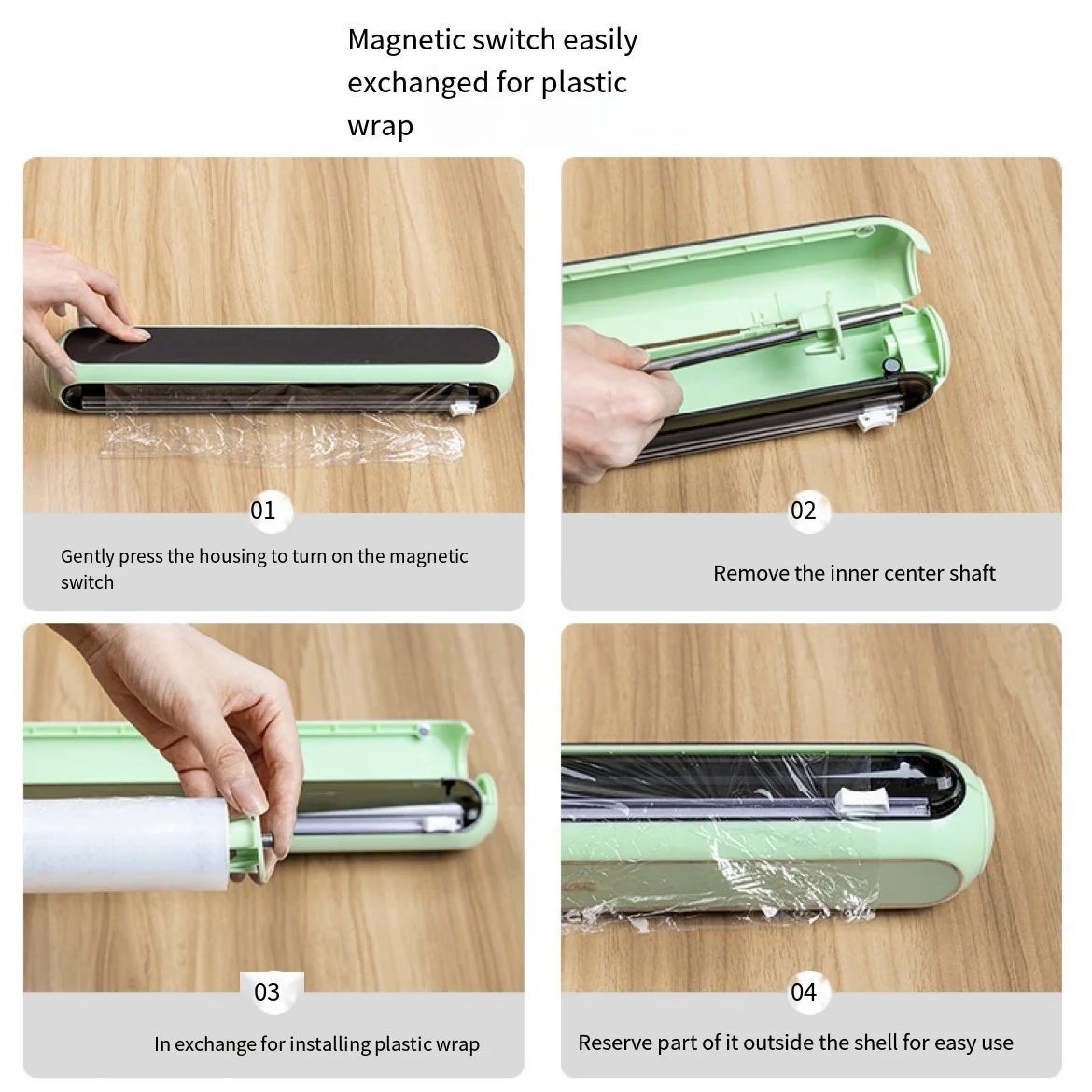 Magnetic switch easily exchanged for plastic wrap

01

Gently press the housing to turn on the magnetic switch

02

Remove the inner center shaft

03

In exchange for installing plastic wrap

04

Reserve part of it outside the shell for easy use