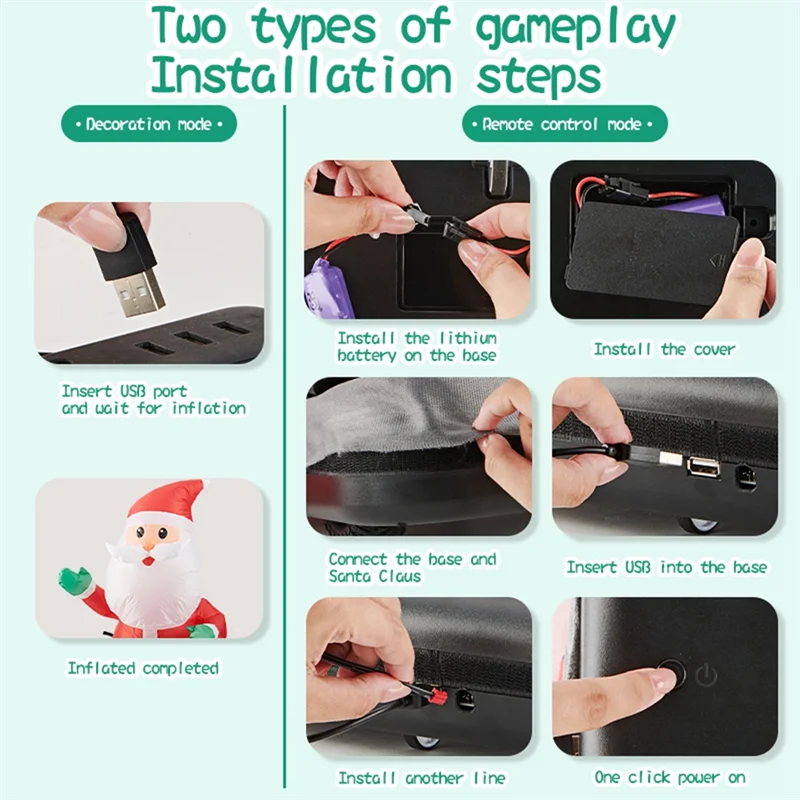 Two types of gameplay
Installation steps

• Decoration mode •

Insert USB port and wait for inflation

Inflated completed

• Remote control mode •

Install the lithium battery on the base

Install the cover

Connect the base and Santa Claus

Insert USB into the base

Install another line

One click power on