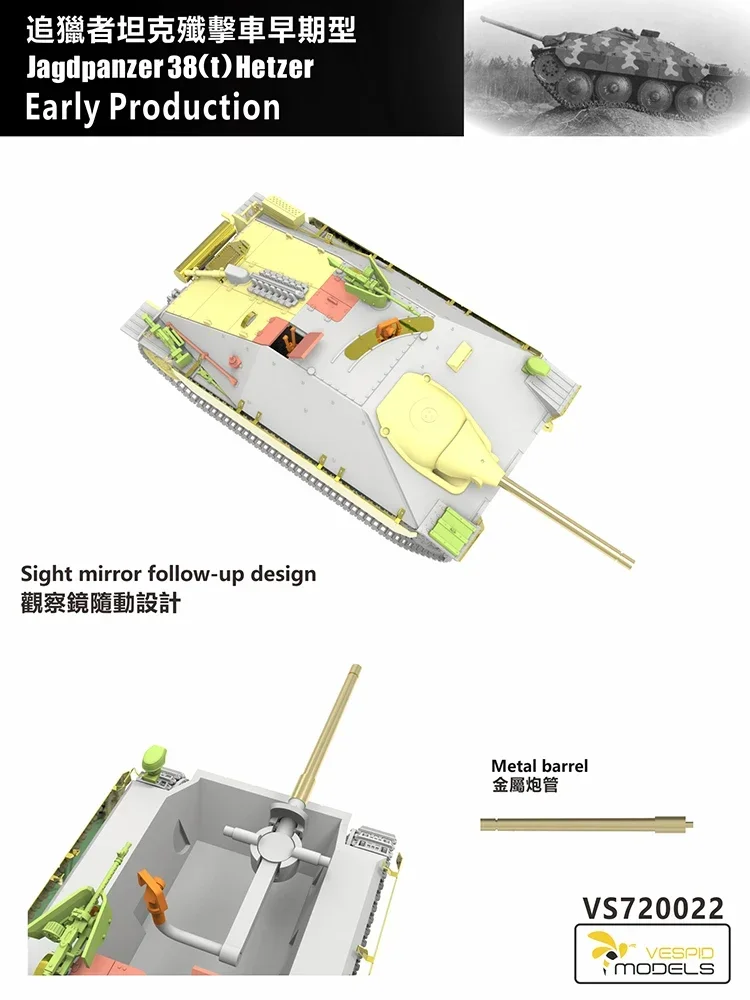 追獵者坦克殲擊車早期型
Jagdpanzer 38(t) Hetzer
Early Production

Sight mirror follow-up design
觀察鏡隨動設計

Metal barrel
金屬炮管

VS720022

VESPID MODELS