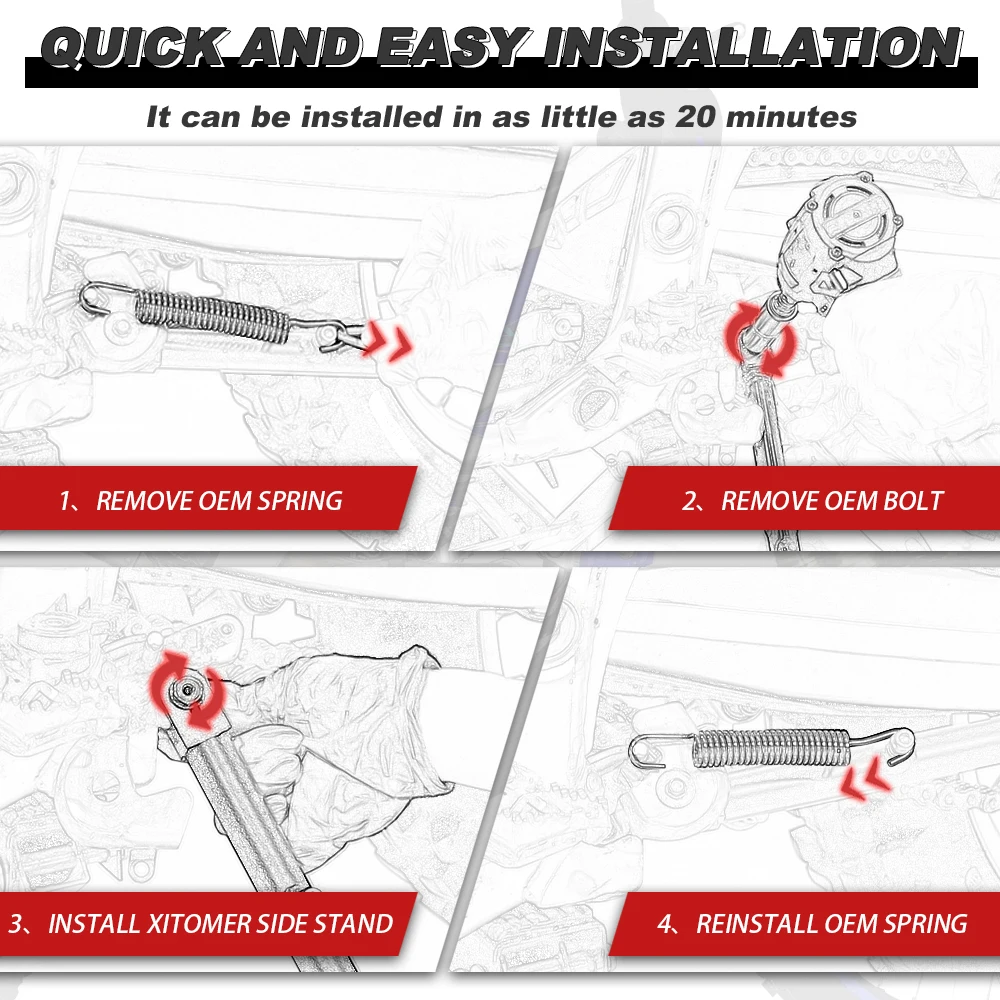 QUICK AND EASY INSTALLATION

It can be installed in as little as 20 minutes

1、REMOVE OEM SPRING

2、REMOVE OEM BOLT

3、INSTALL XITOMER SIDE STAND

4、REINSTALL OEM SPRING